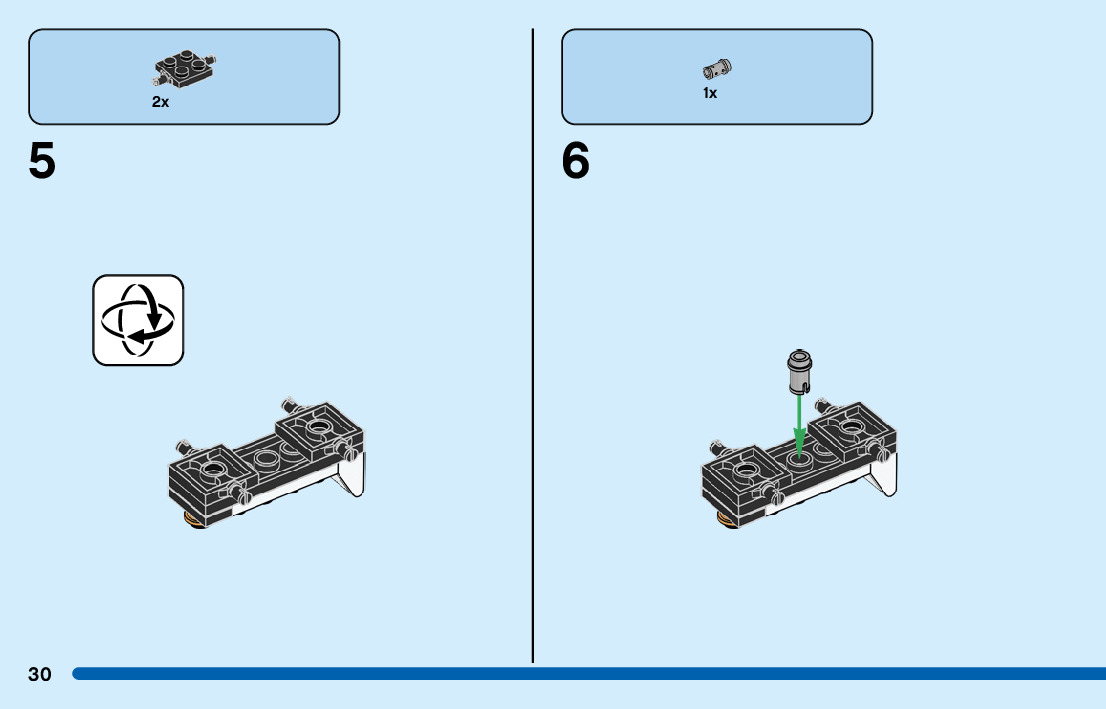 2x

5

1x

6

30