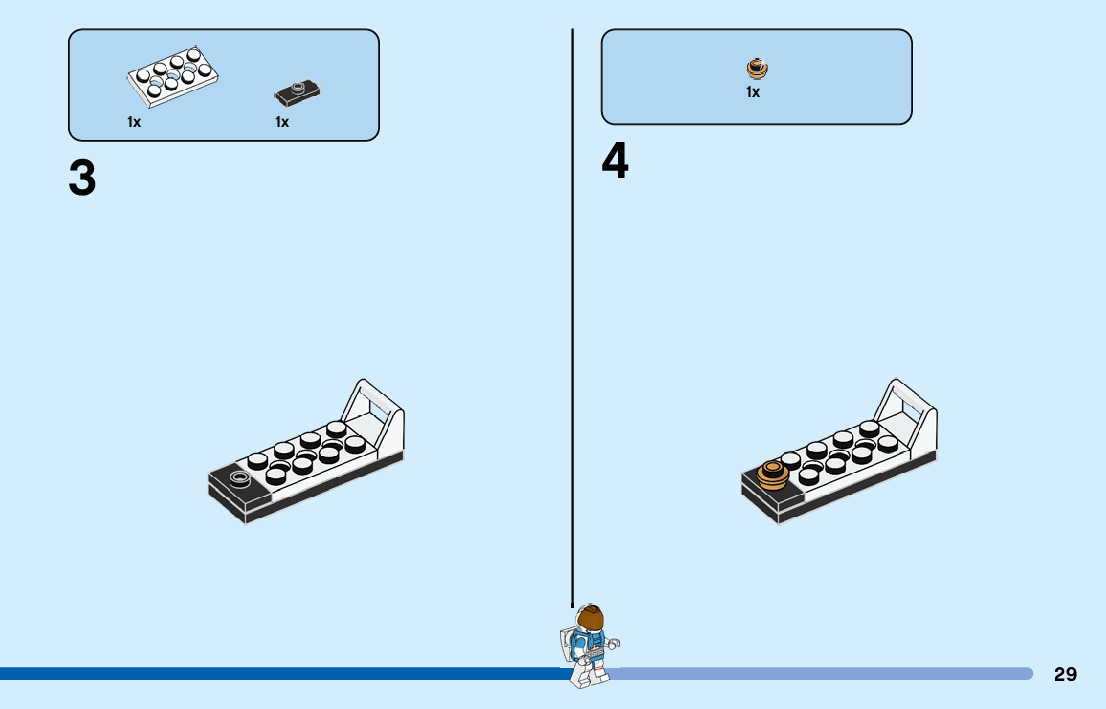 1x 1x

3

1x

4

29