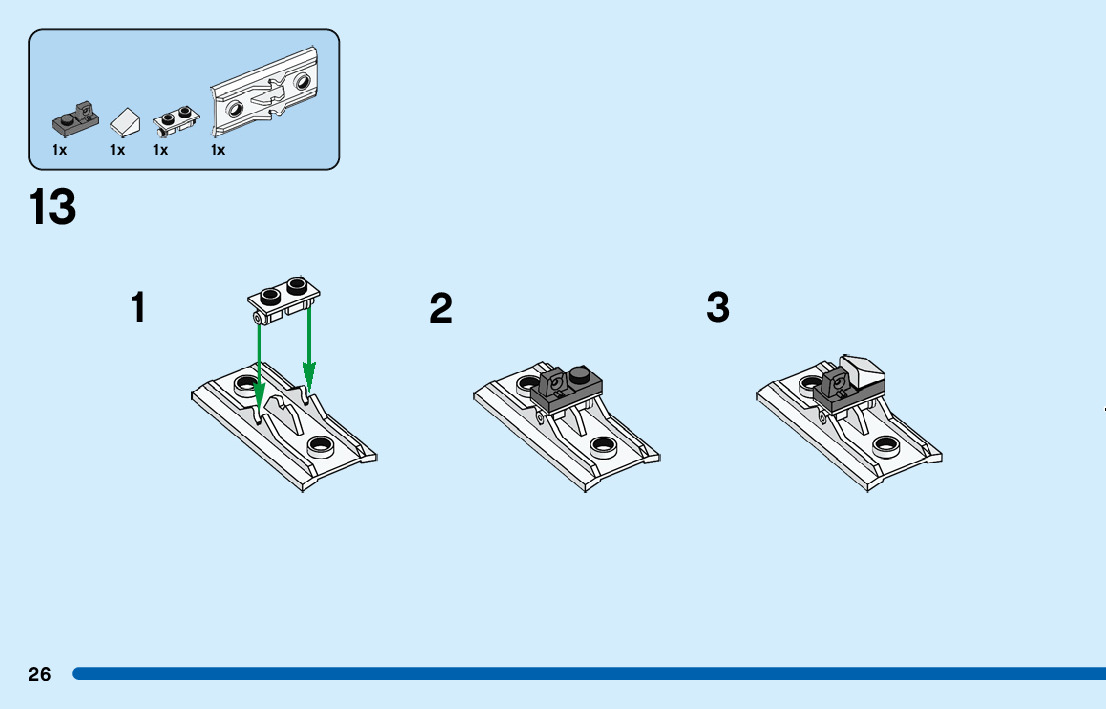 1x 1x 1x 1x

13

1

2

3

26