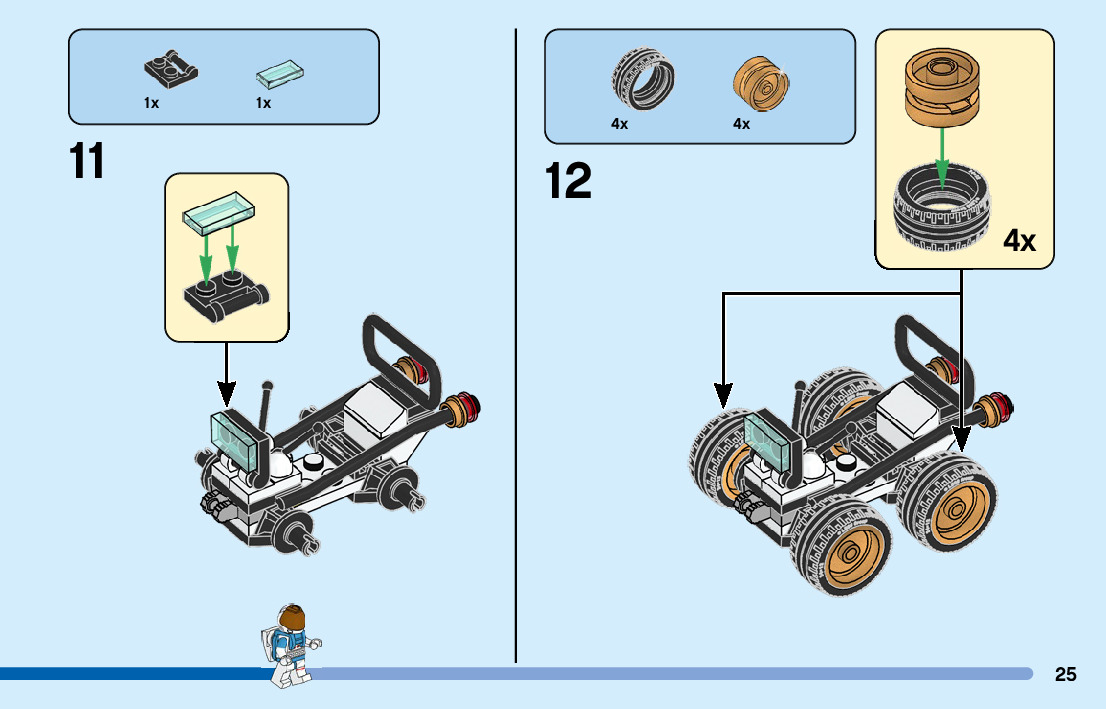 1x 1x

11

4x 4x

12

4x

25