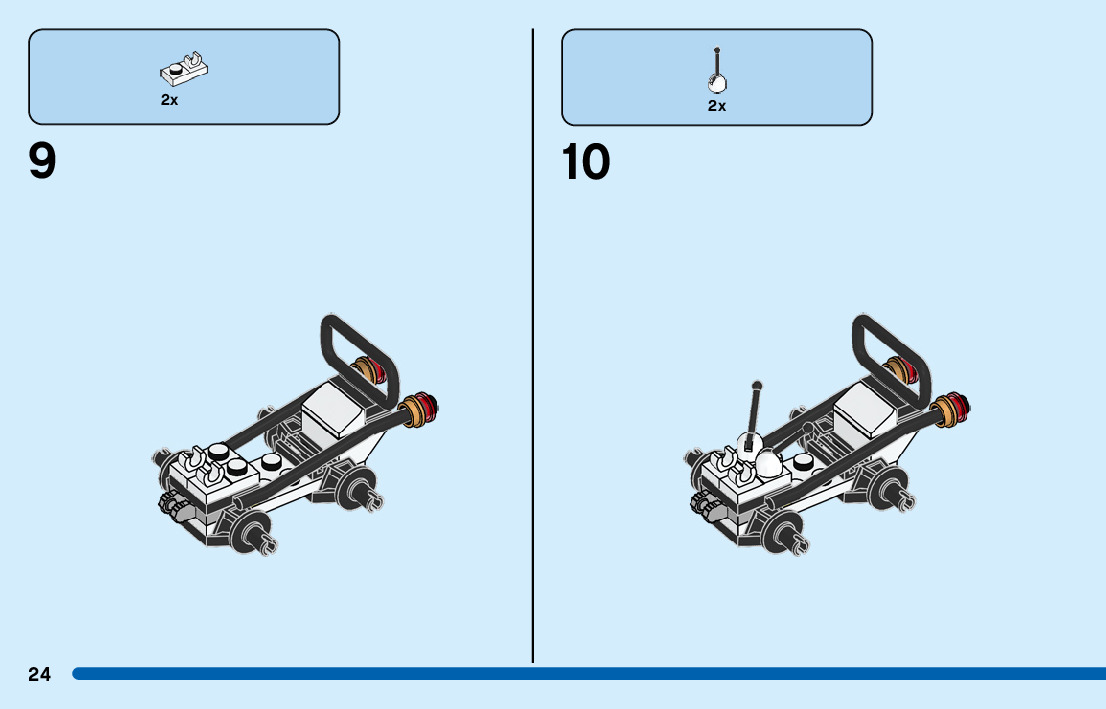 2x

9

2x

10

24