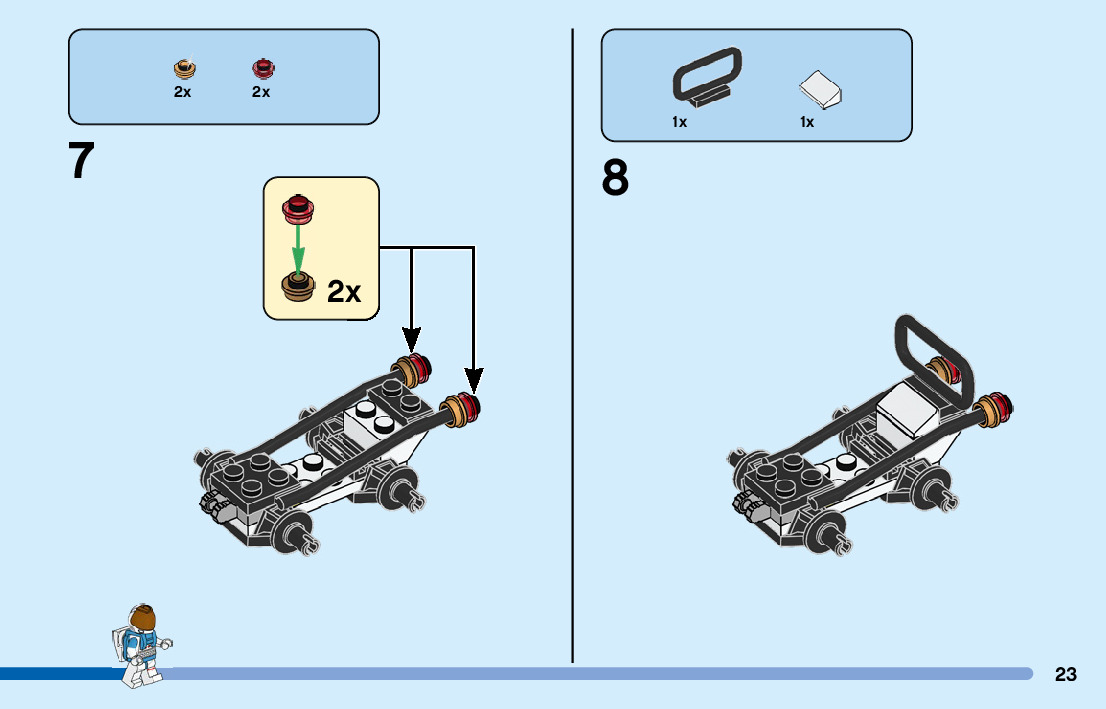 2x 2x

7

2x

1x 1x

8

23