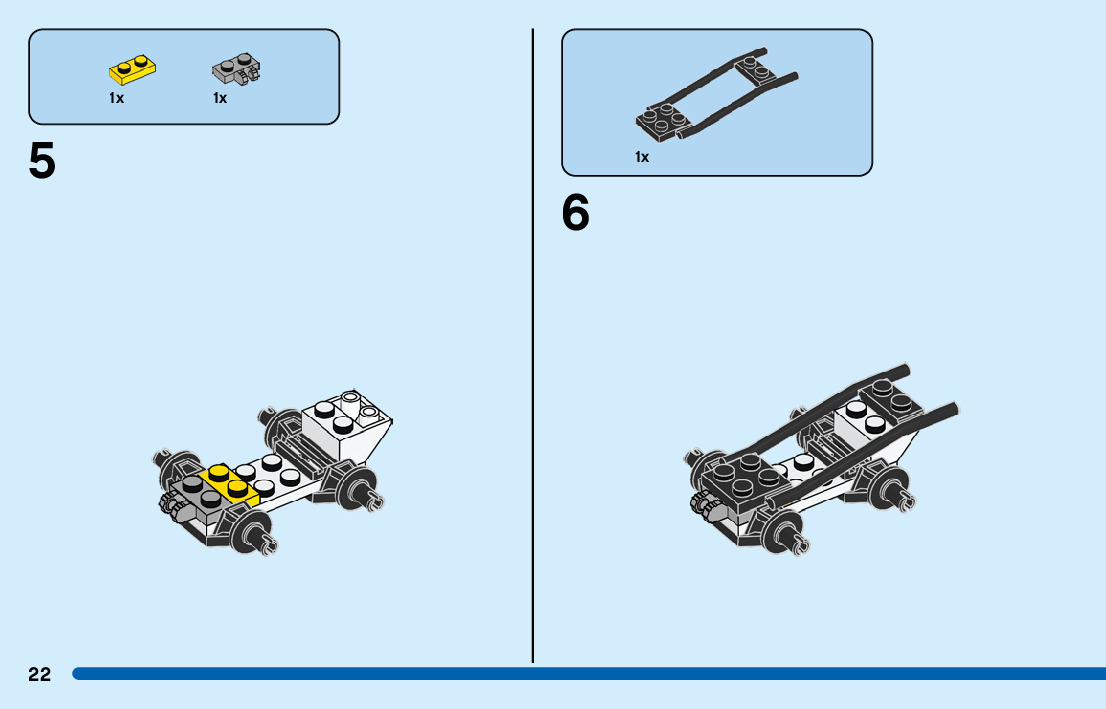 1x 1x

5

1x

6

22