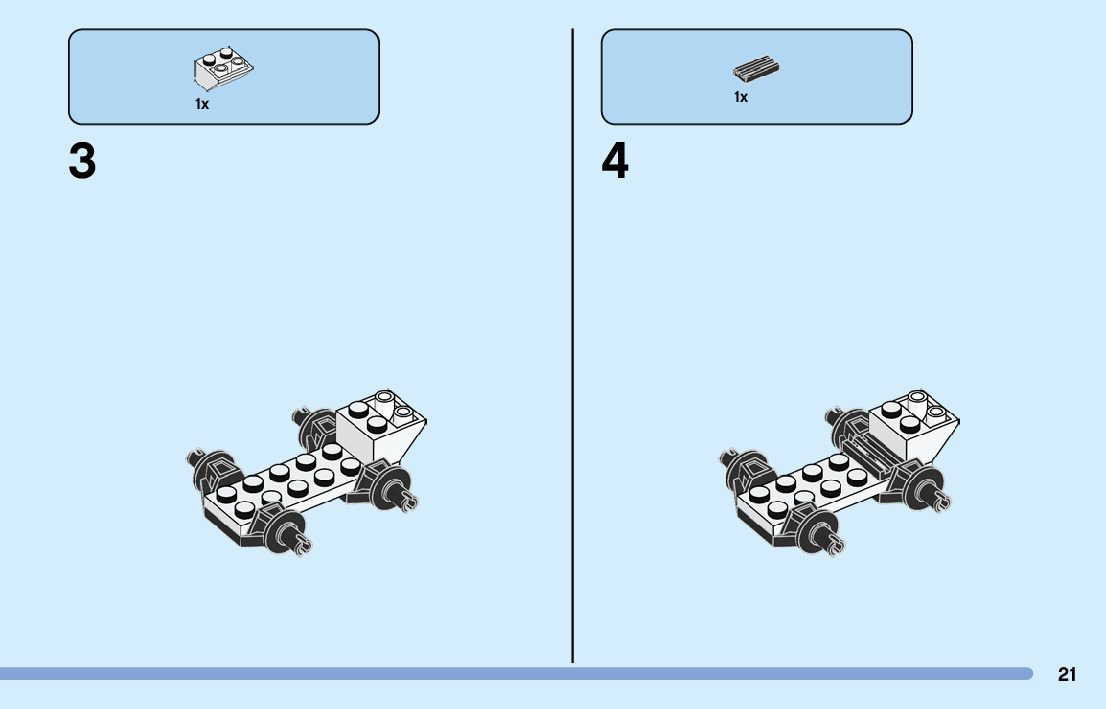 1x

3

1x

4

21