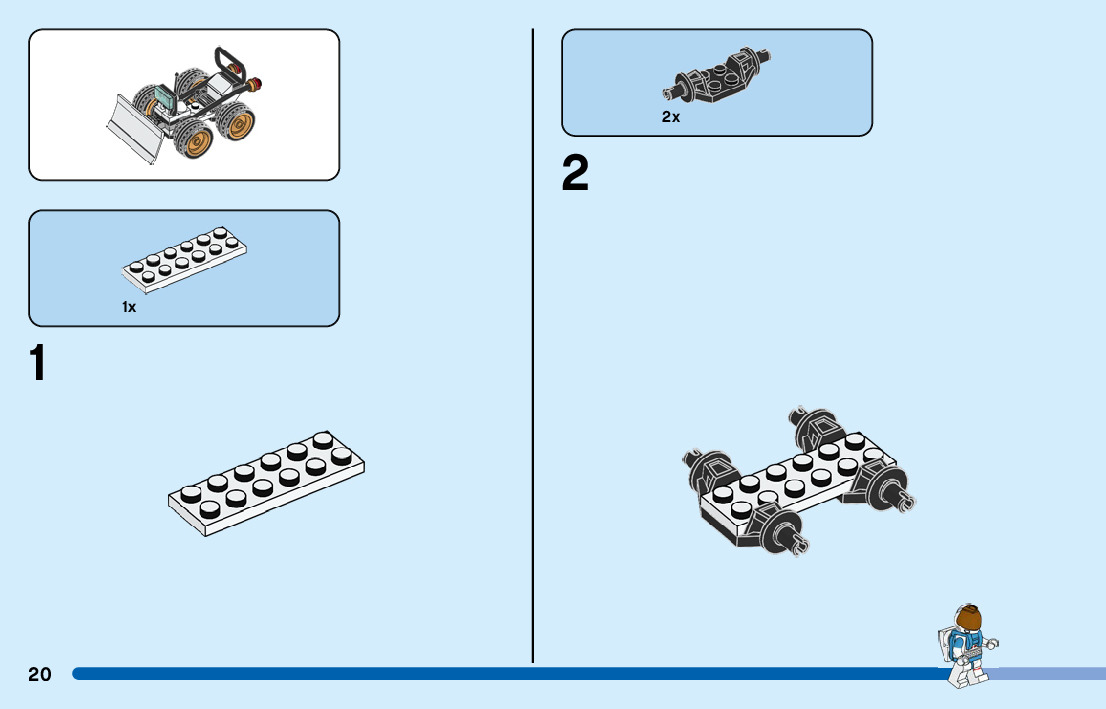 1x

1

2x

2

20