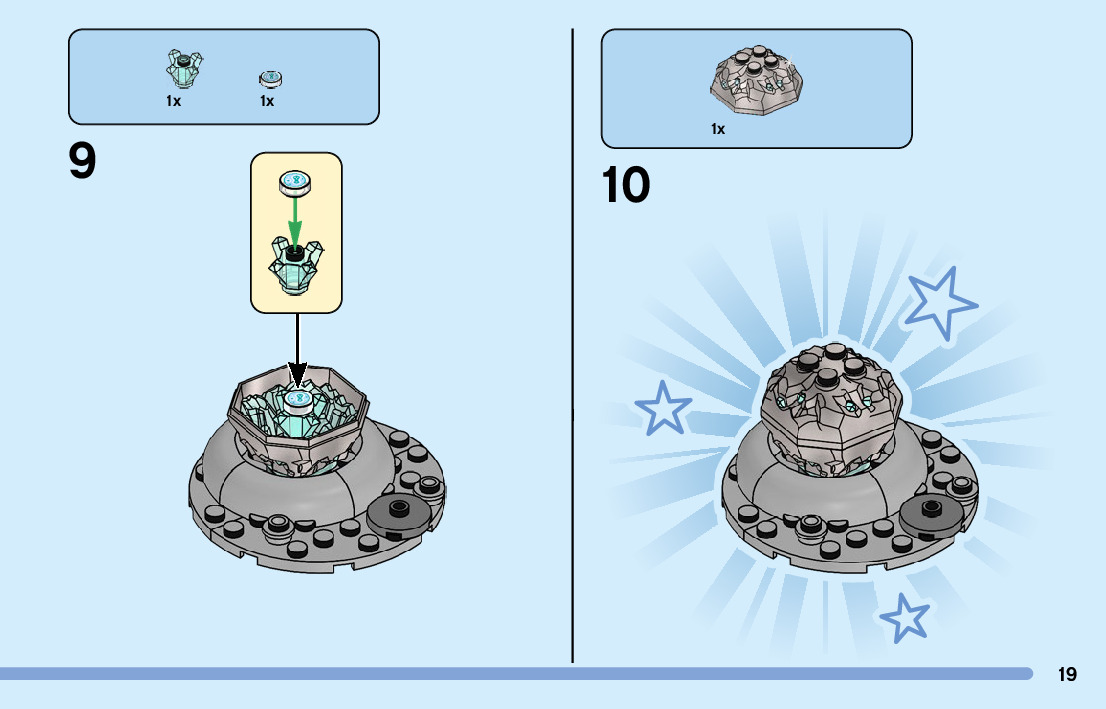 1x 1x

9

1x

10

19