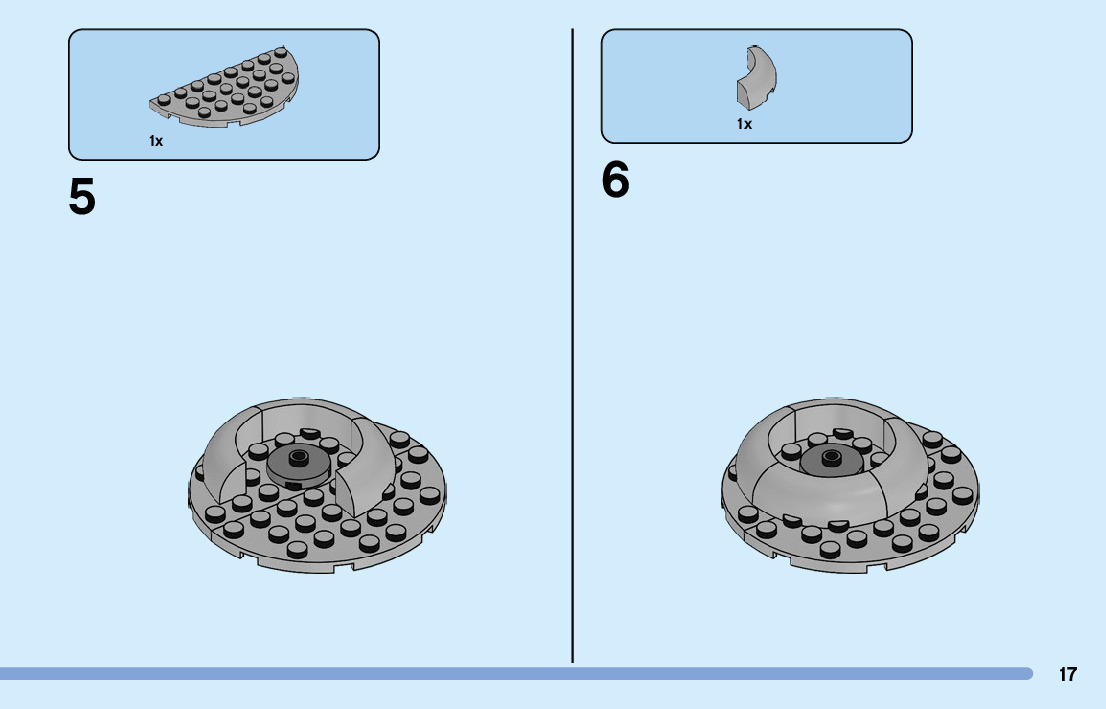 1x

5

1x

6

17