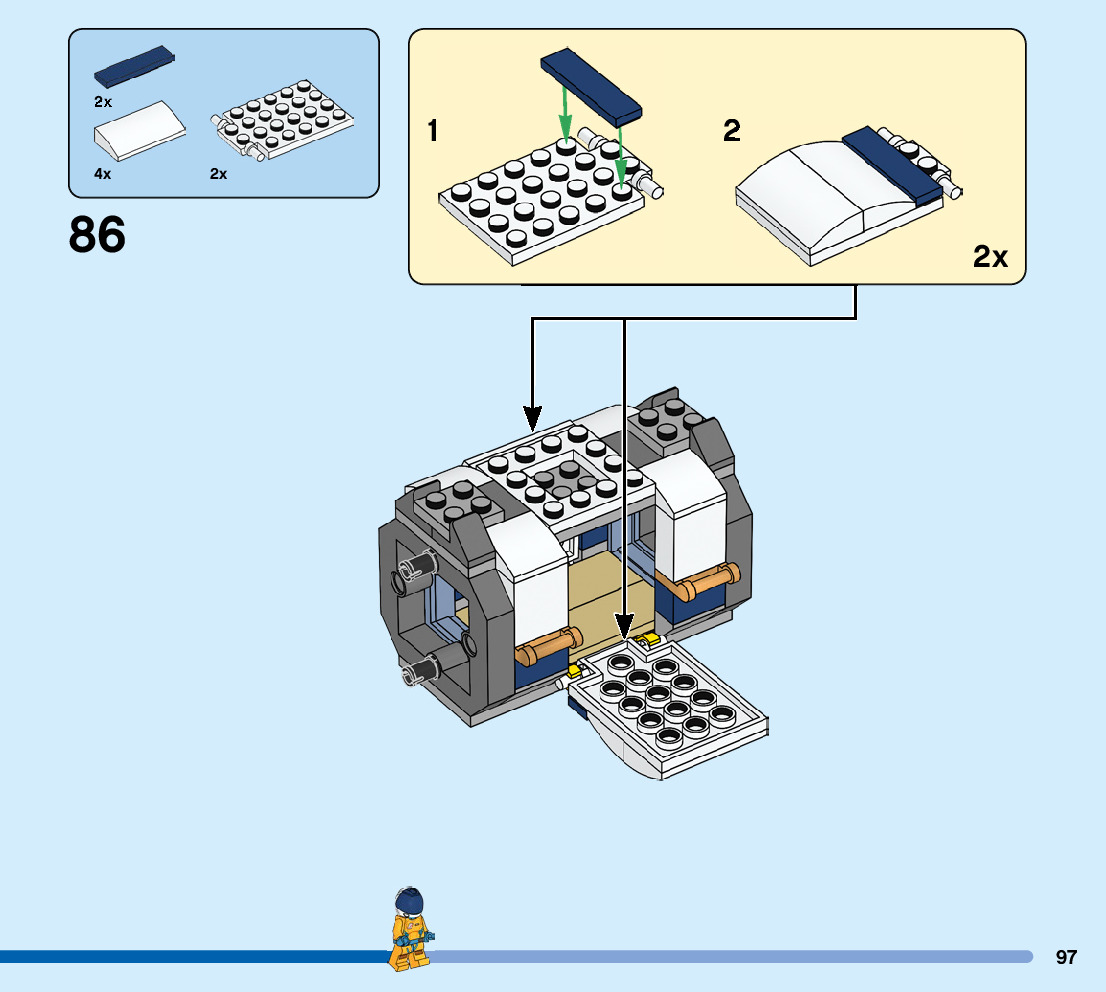 2x

4x

2x

86

1

2

2x

97