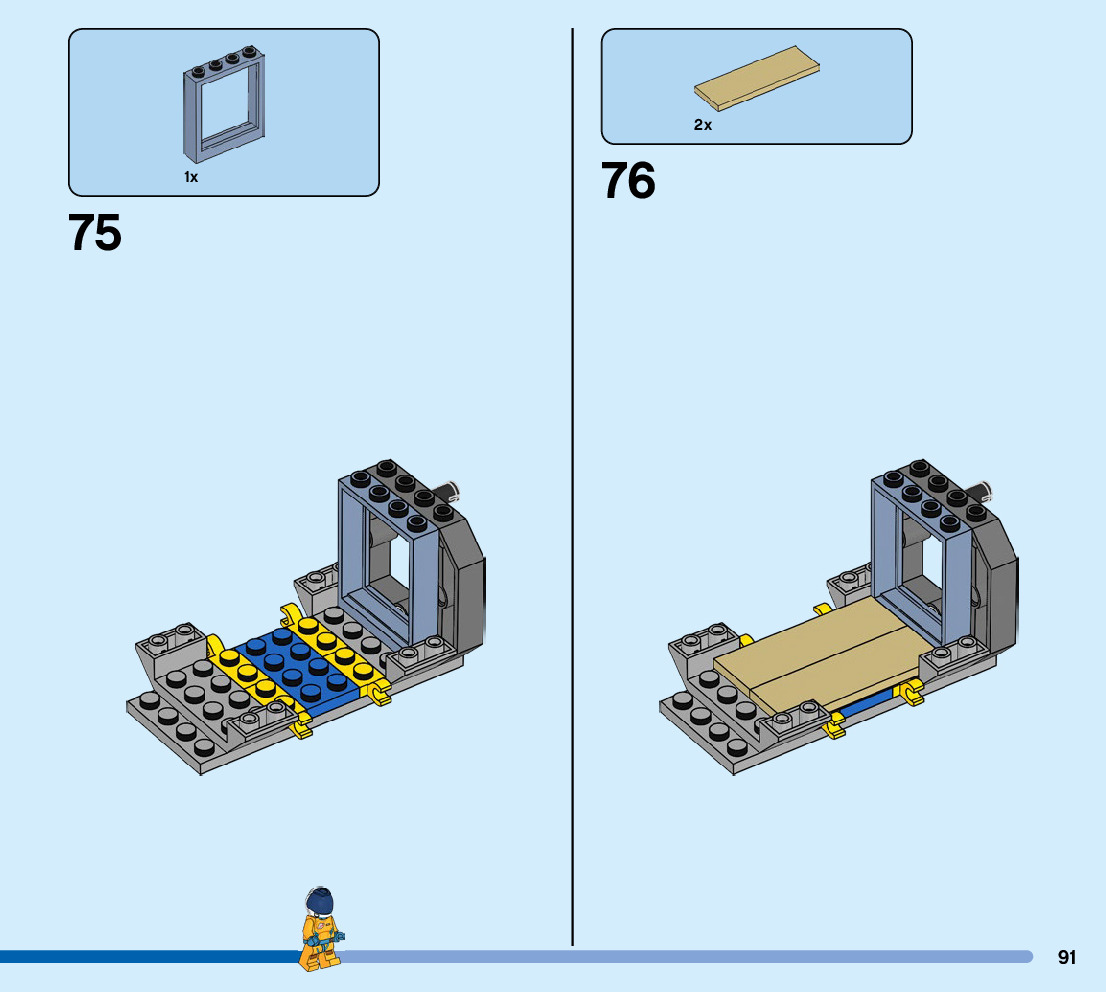 1x

75

2x

76

91