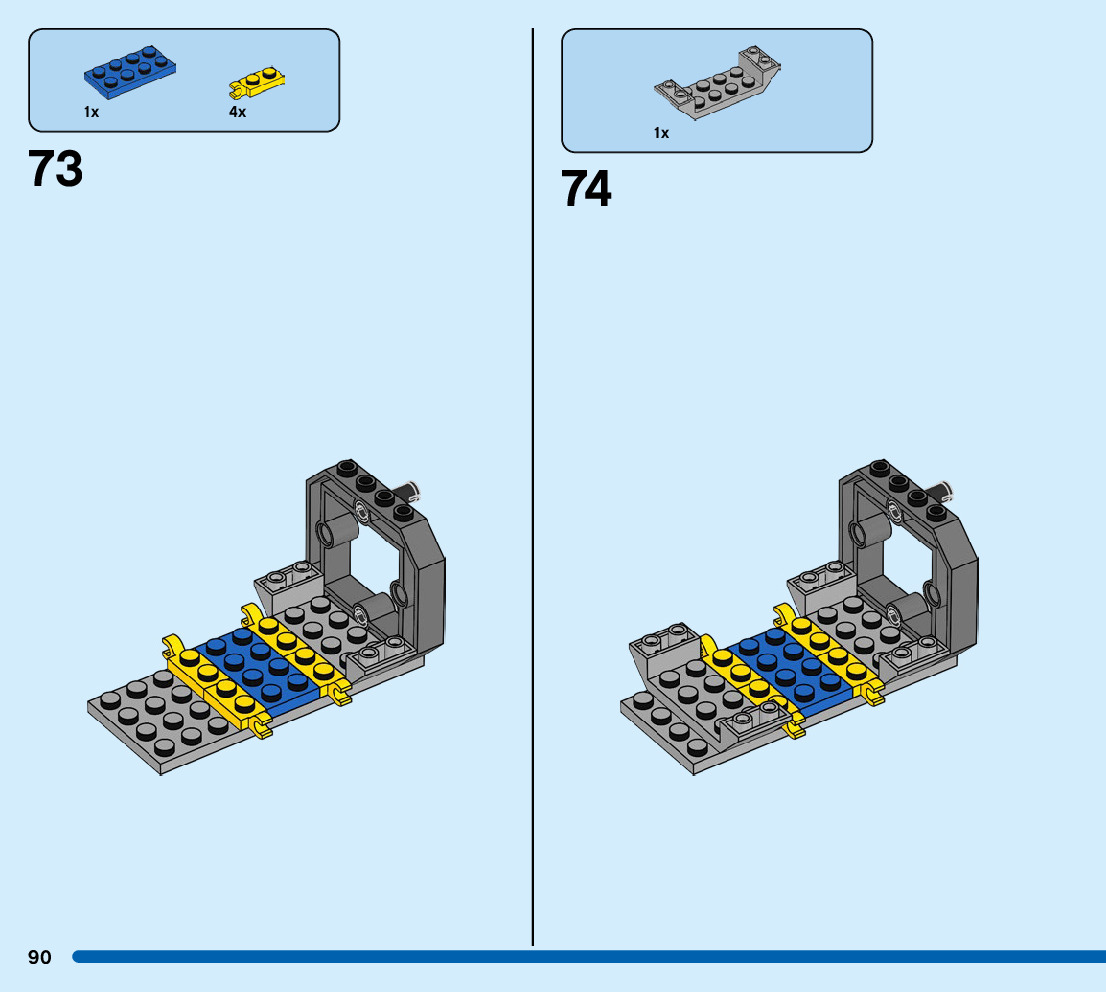 1x

4x

73

1x

74

90