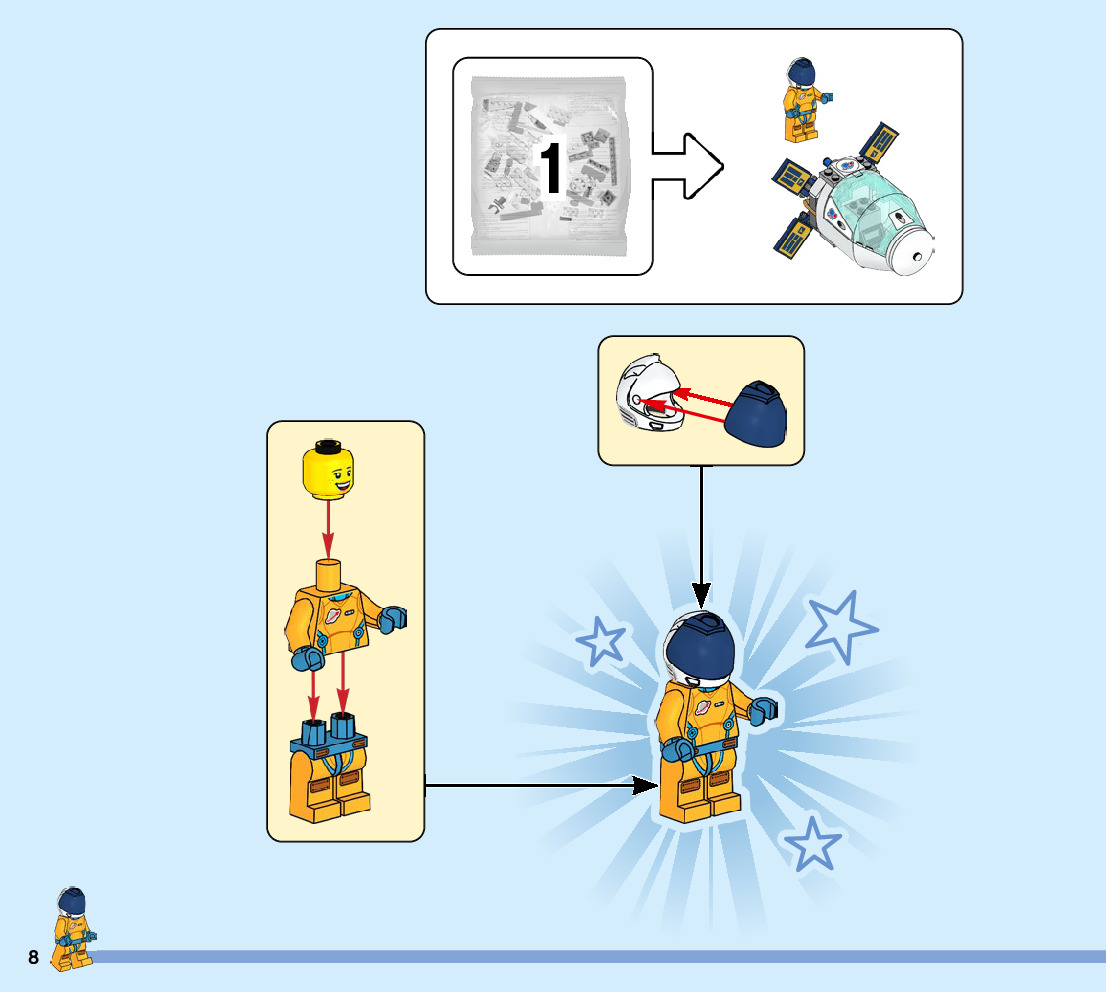 1

8