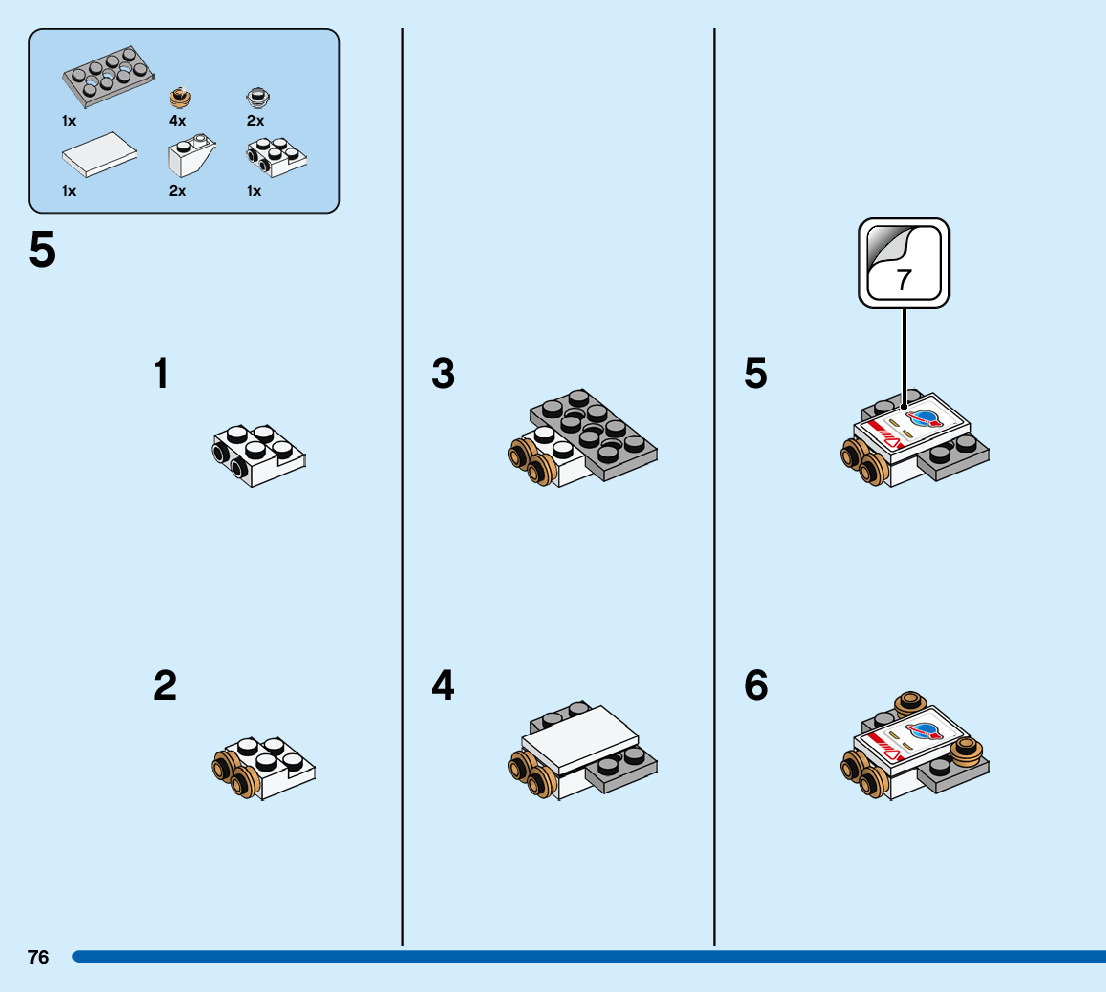 1x
4x
2x
1x
2x
1x

5

1

2

3

4

7

5

6

76