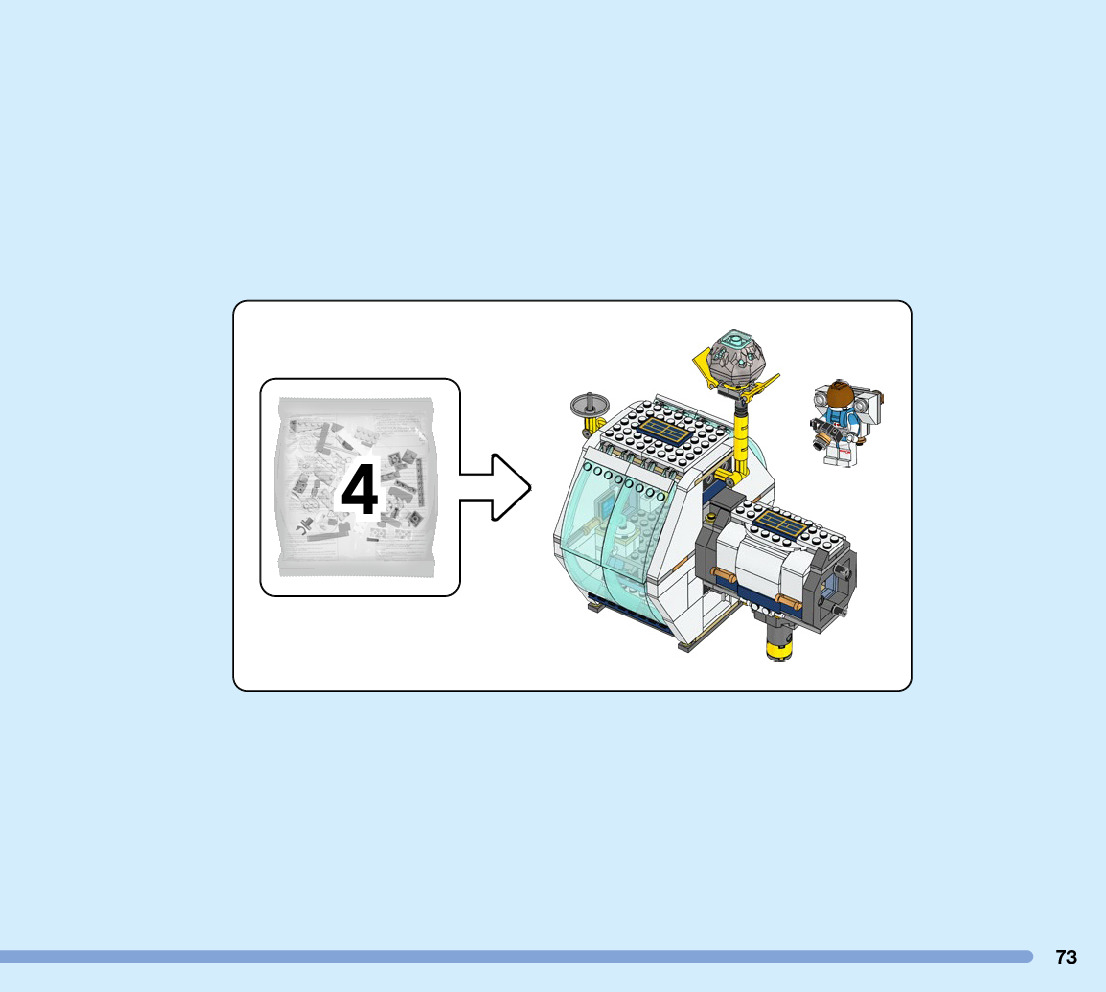 4

73