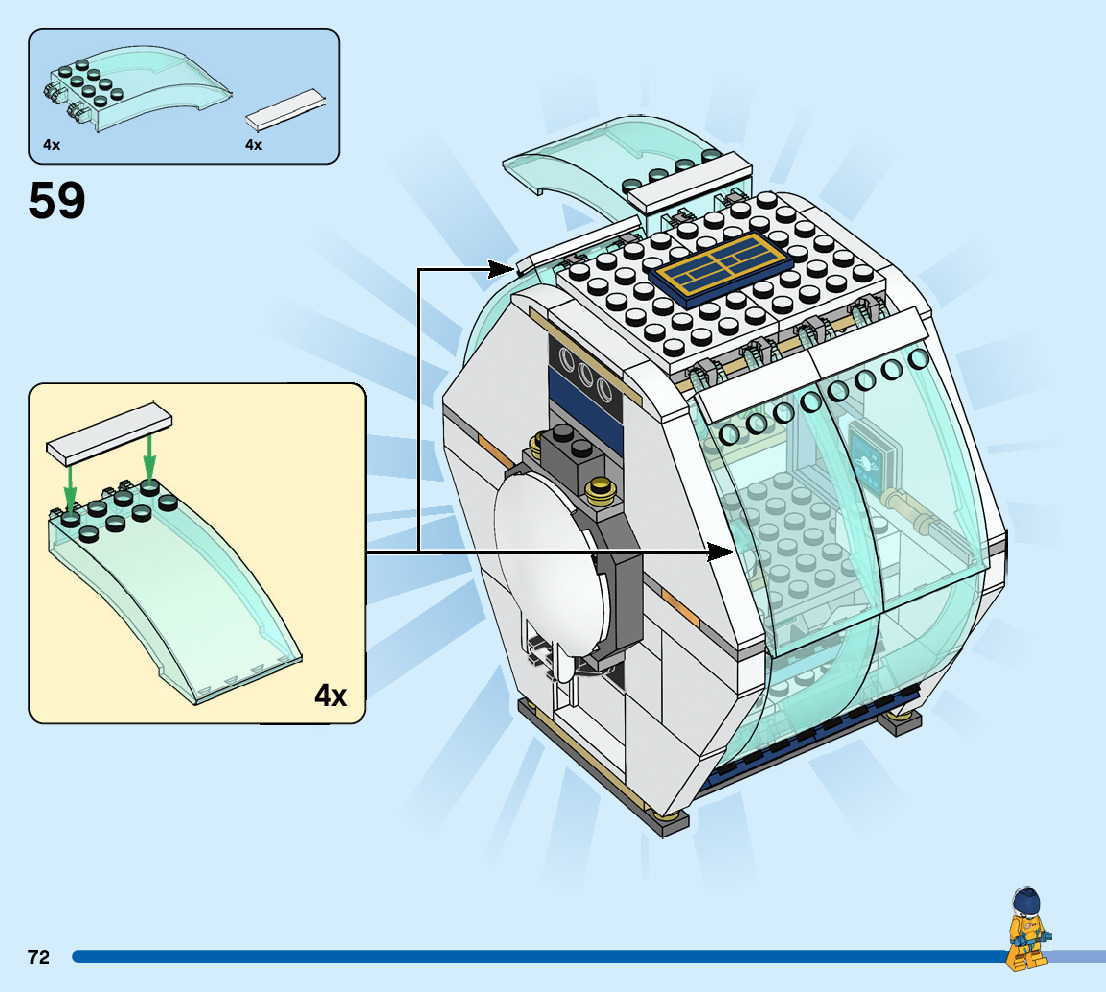 4x
4x

59

4x

72