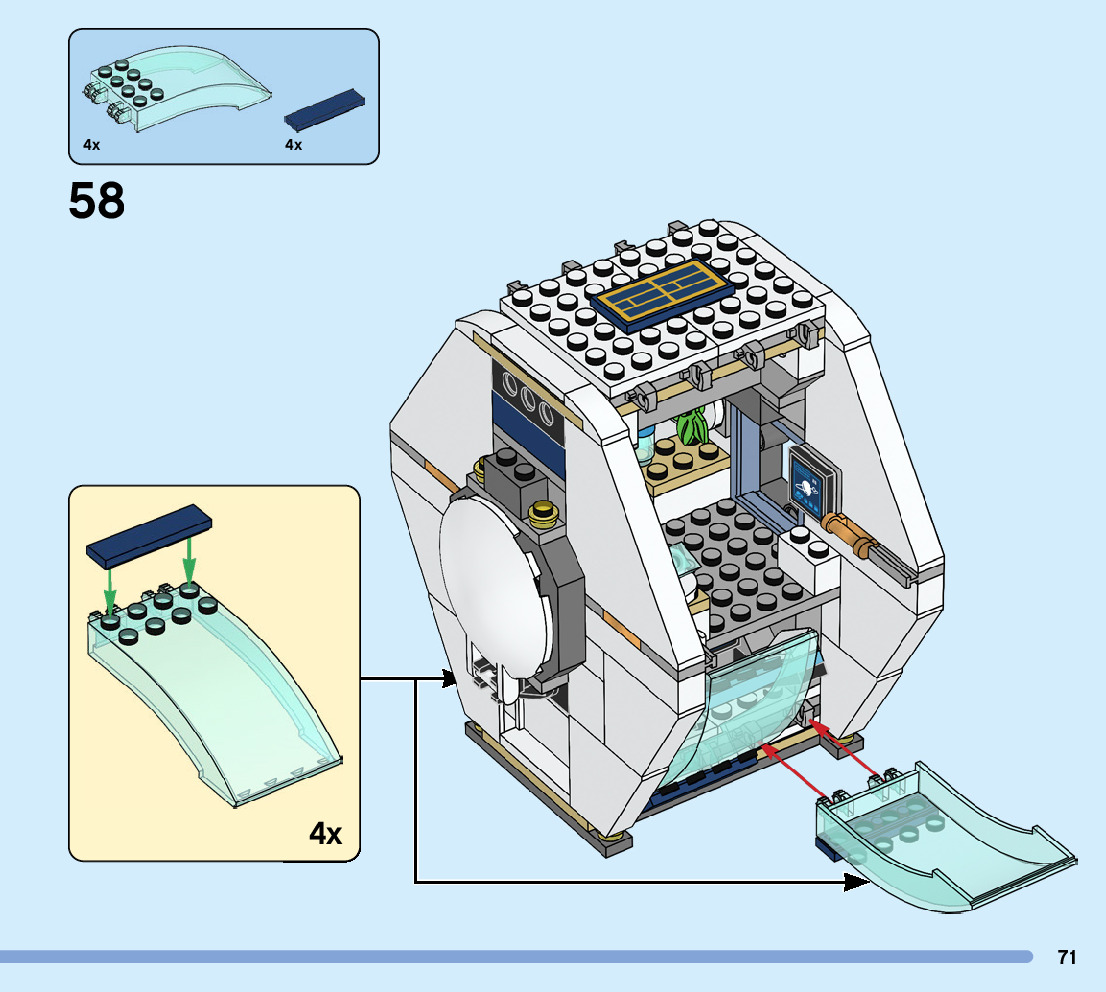 4x
4x

58

4x

71