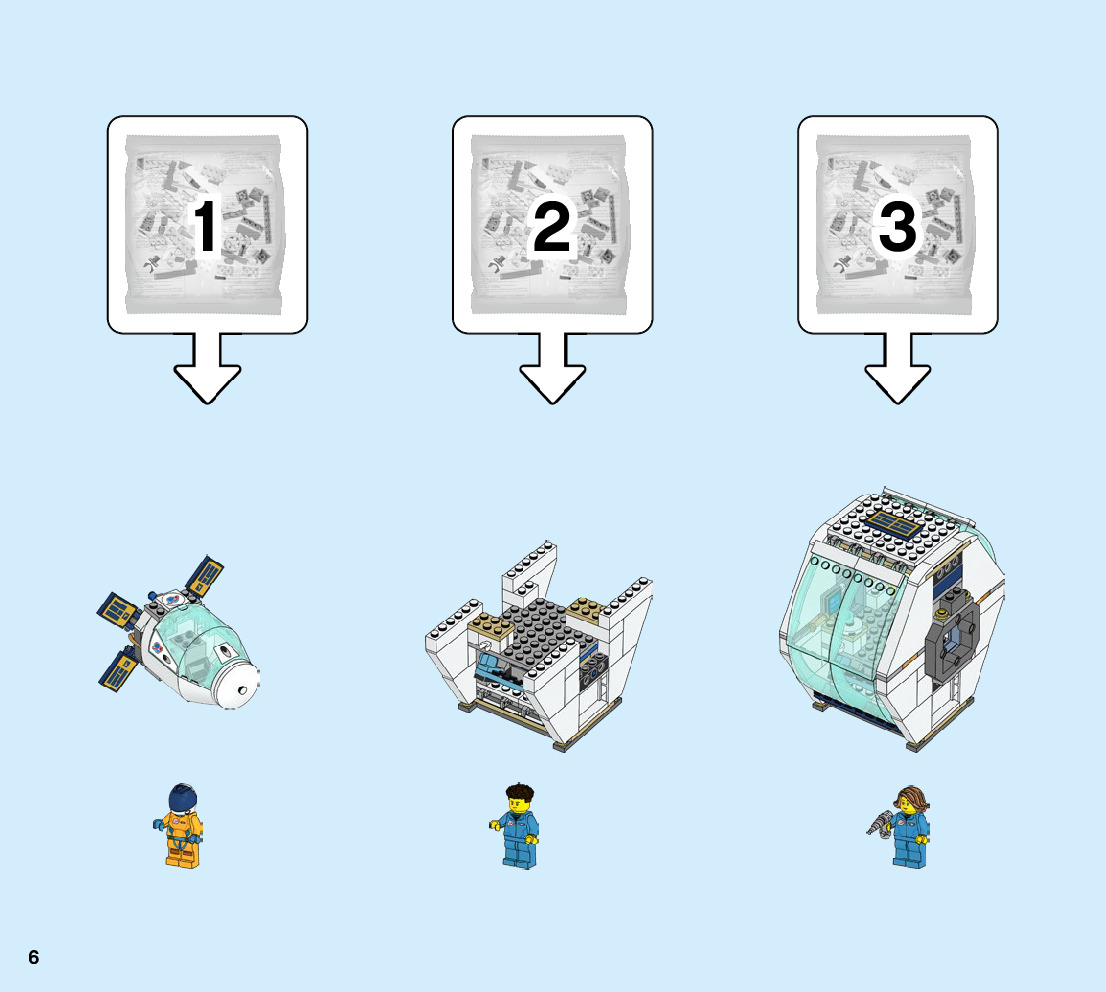 1

2

3

6