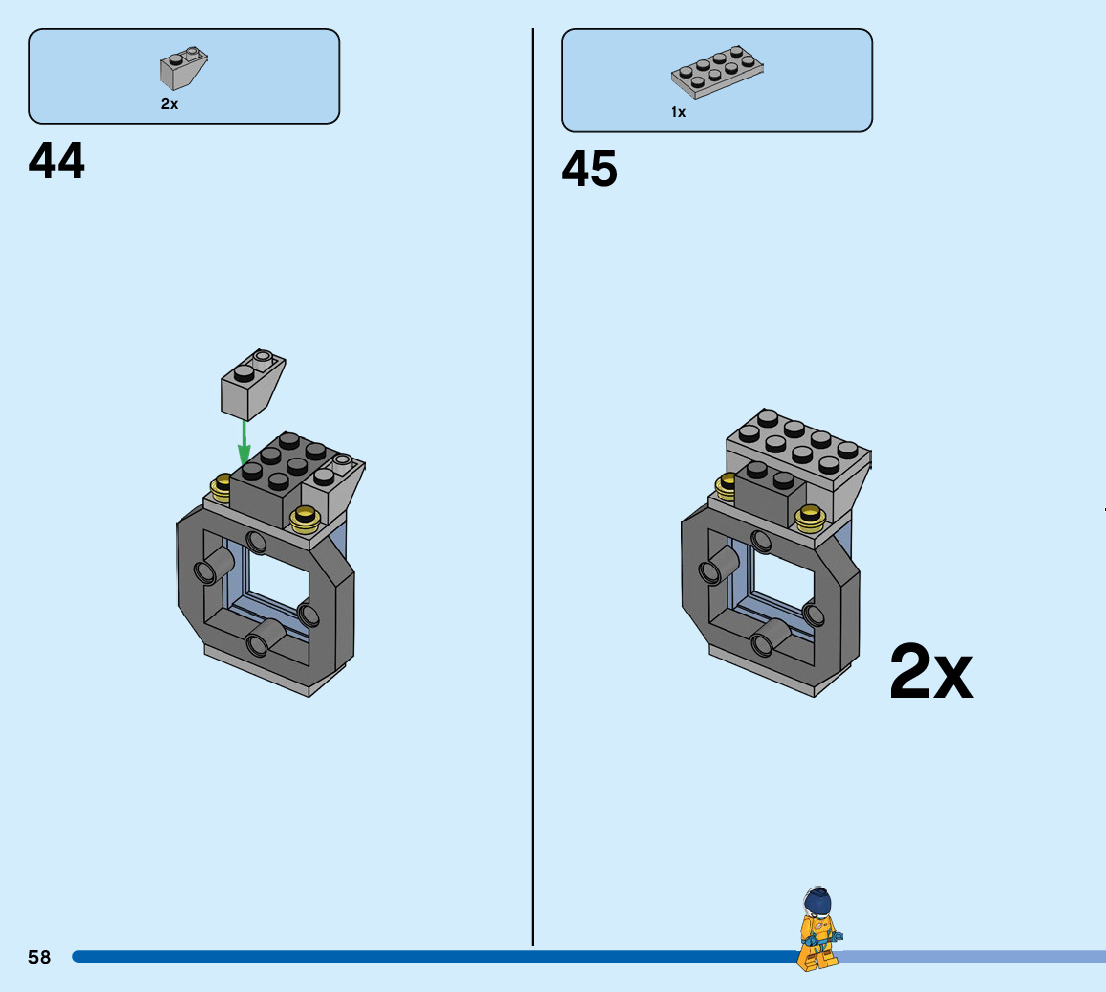 2x

44

1x

45

2x

58