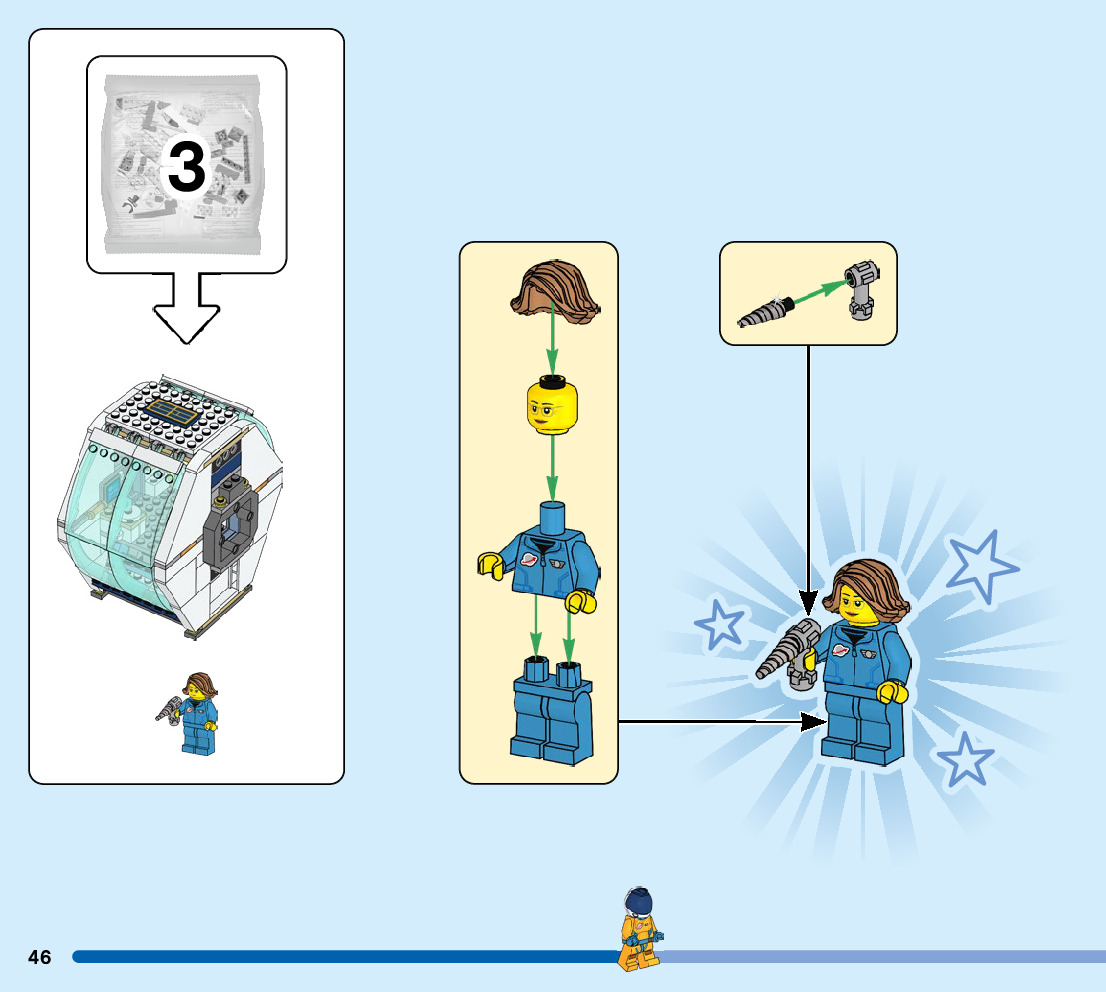 3

46