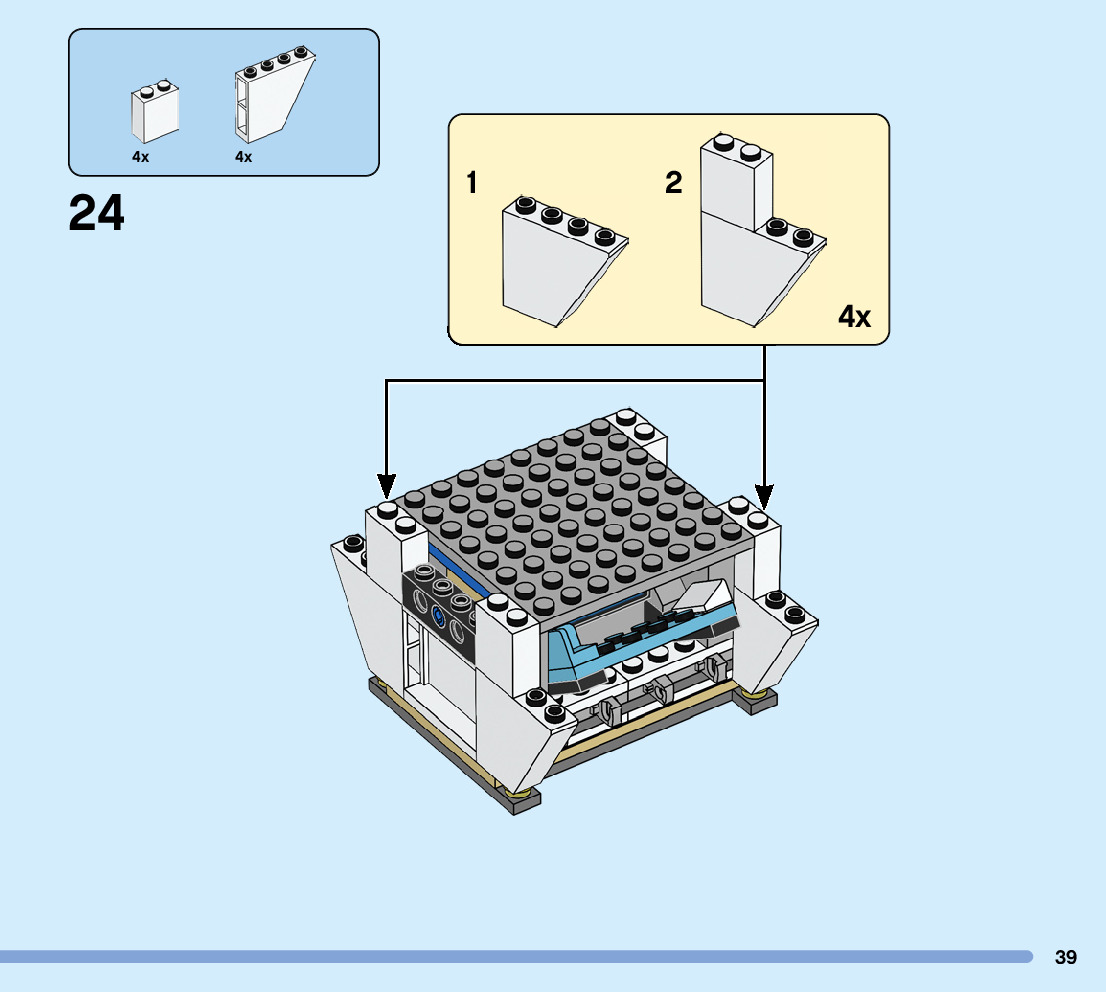 4x 4x

24

1

2

4x

39