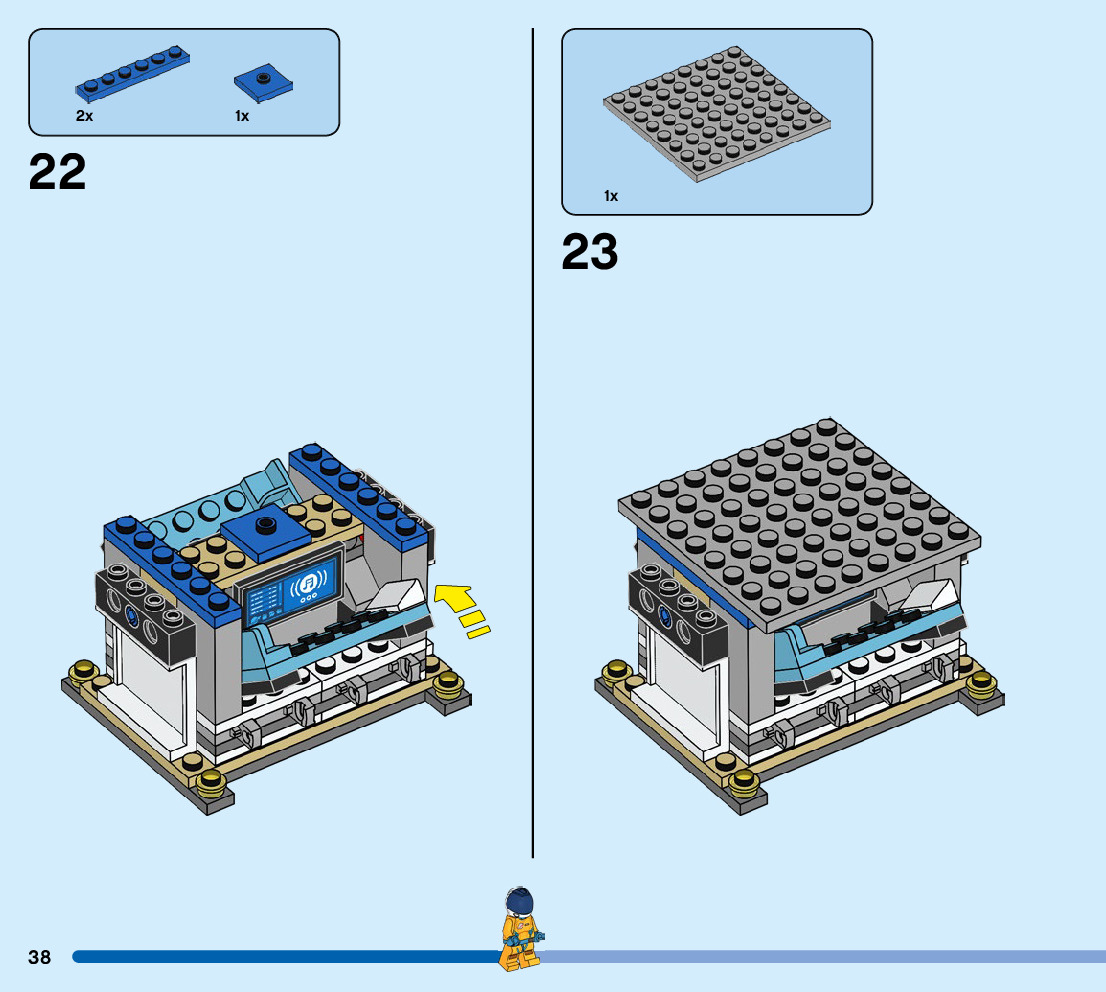 2x
1x
22

1x
23

38