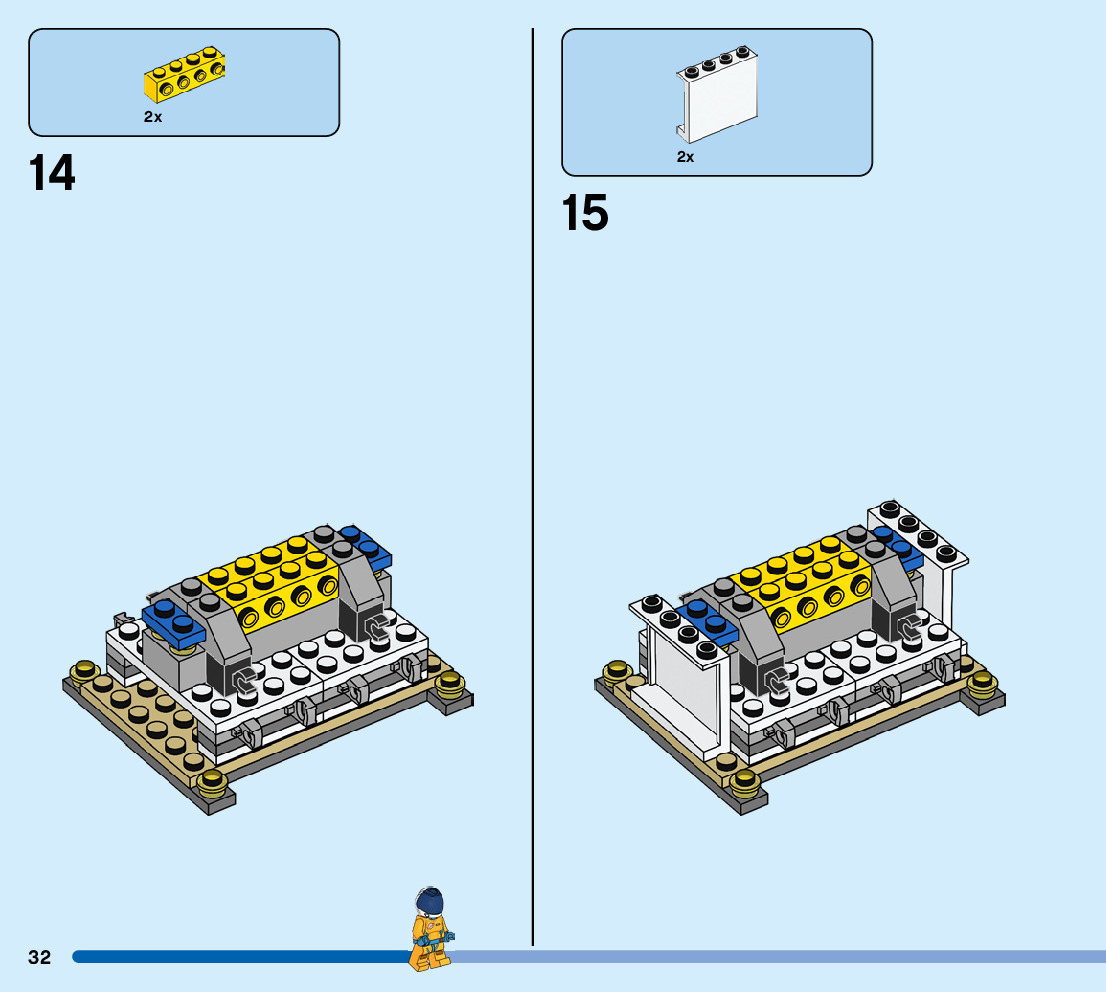 2x

14

2x

15

32