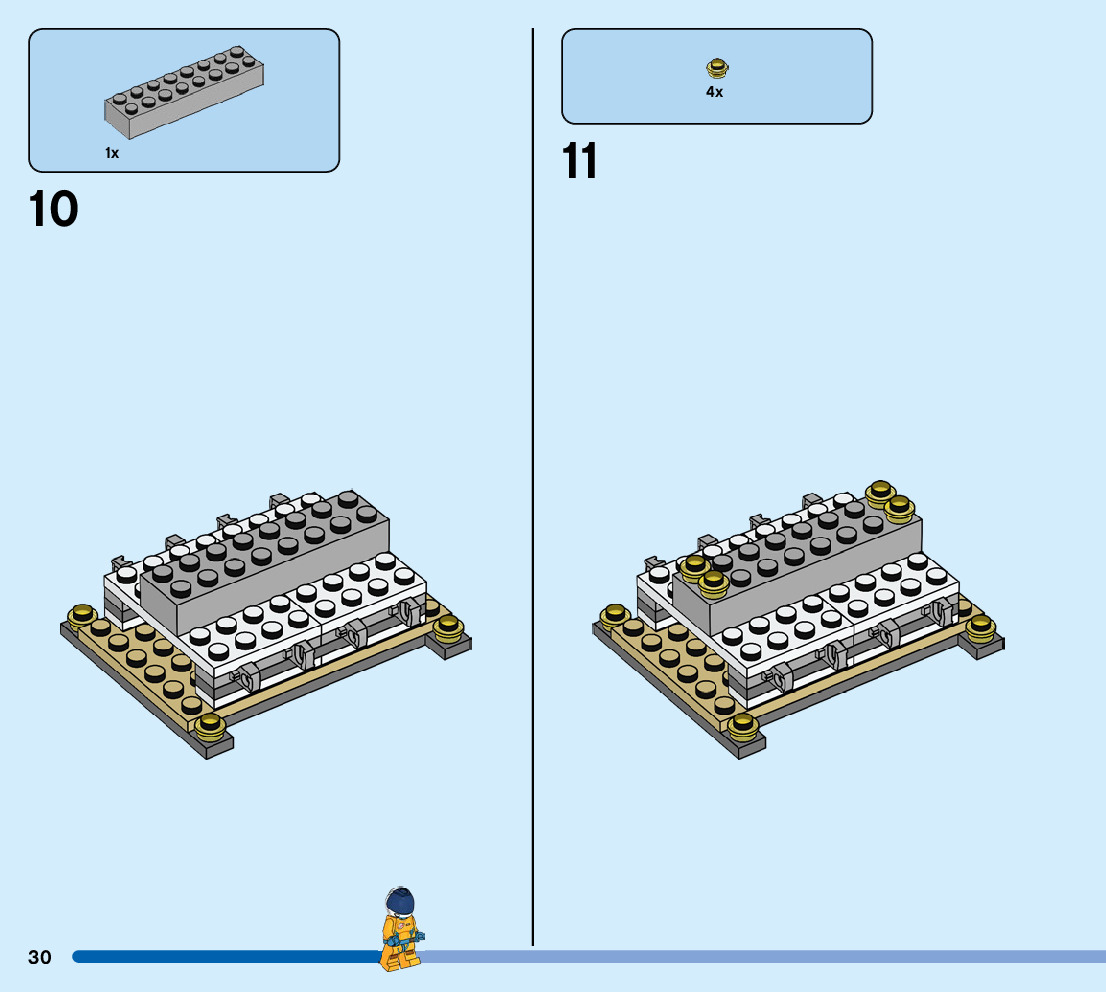 1x

10

4x

11

30