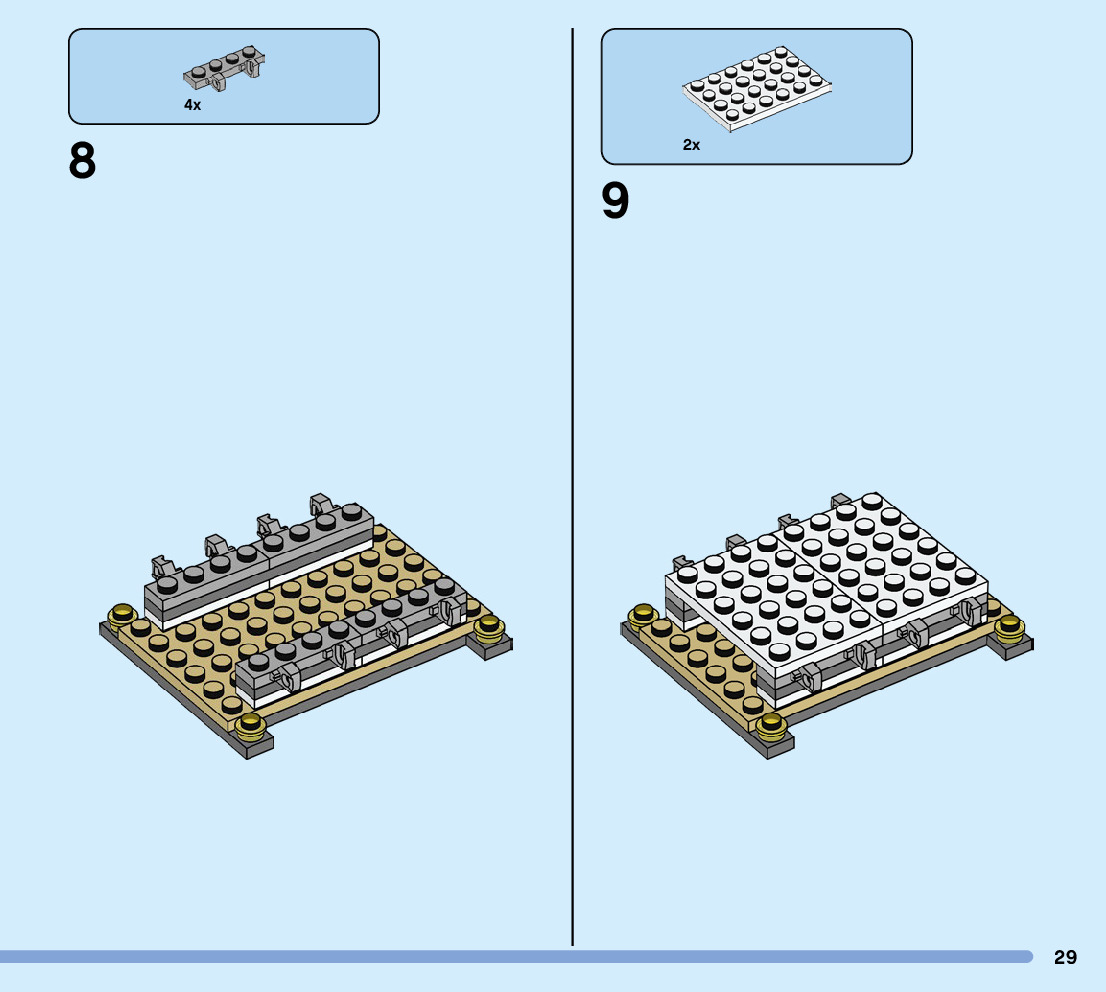 4x

8

2x

9

29