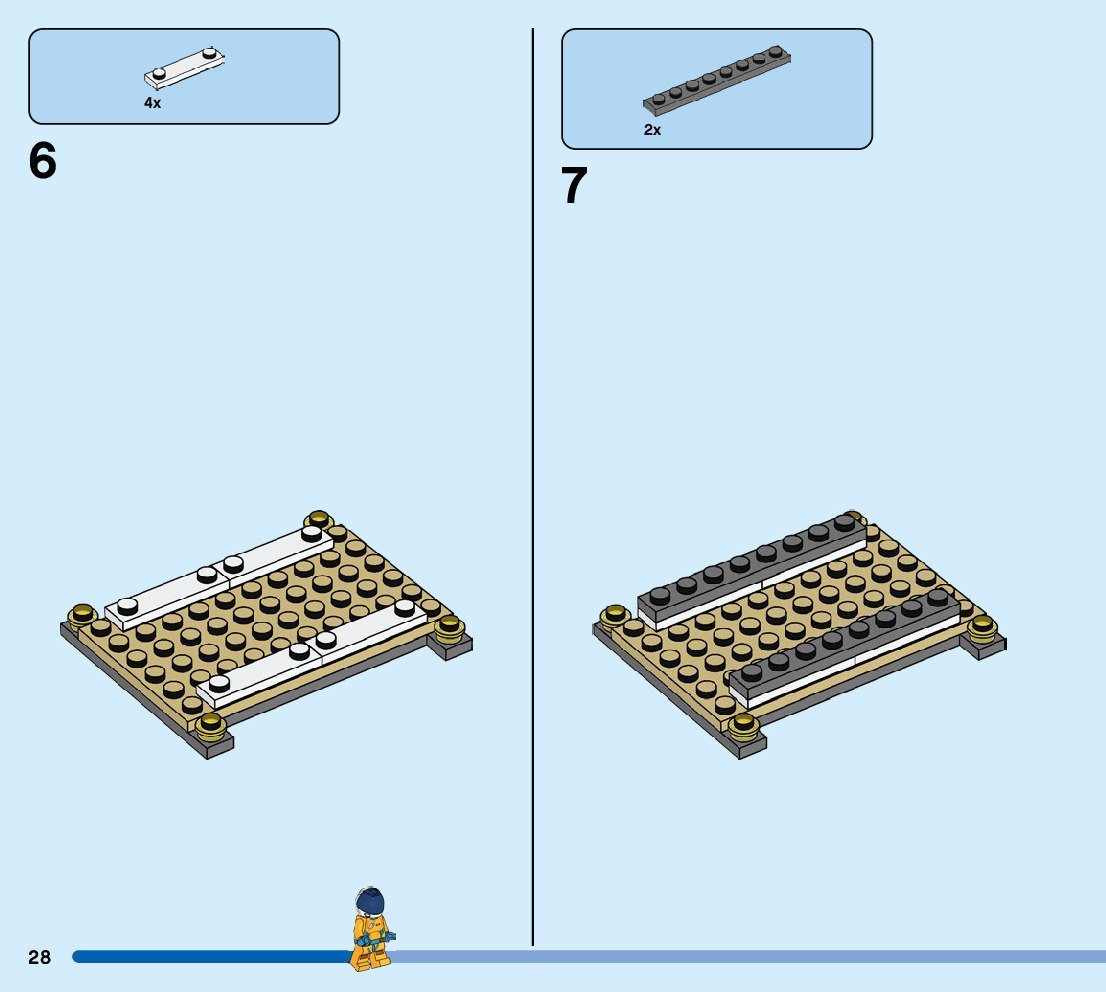 4x

6

2x

7

28