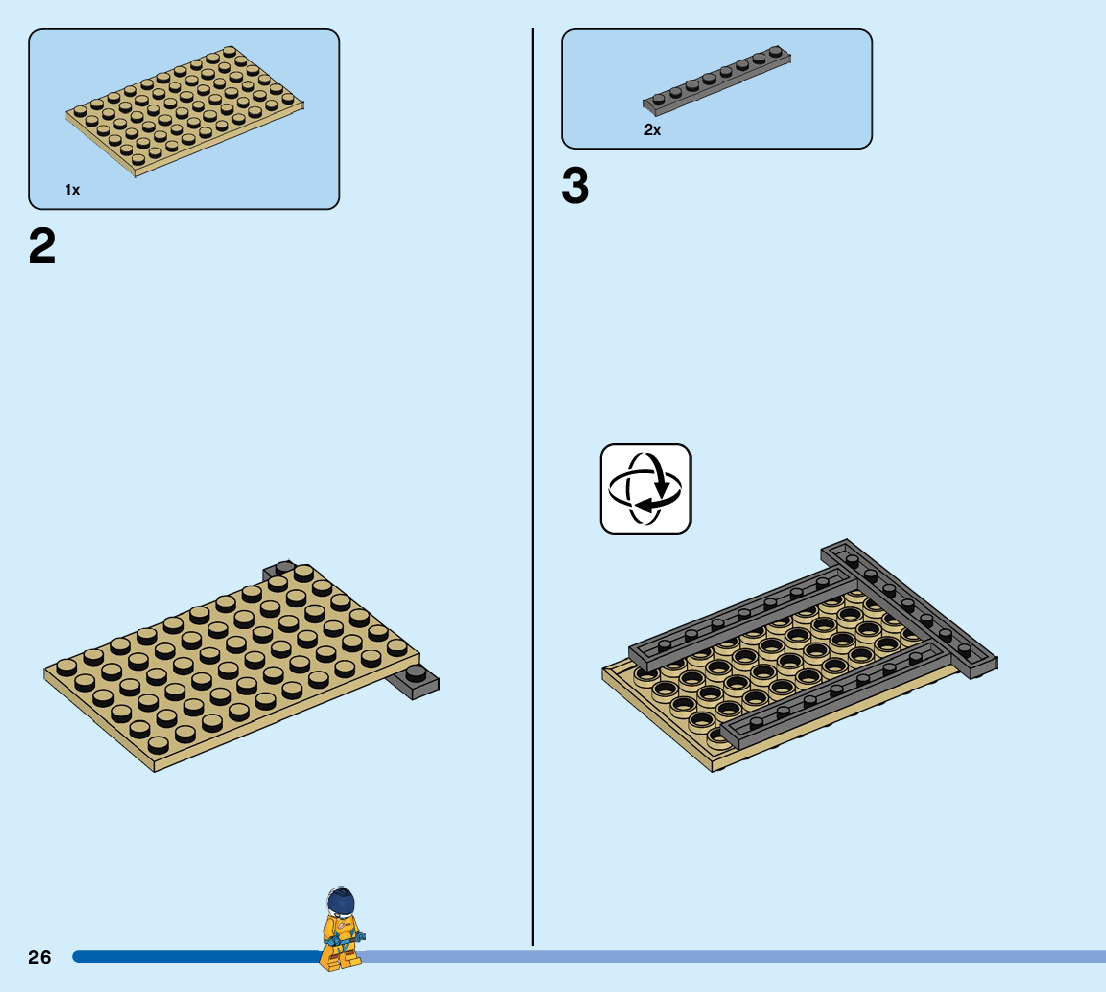 1x

2

2x

3

26