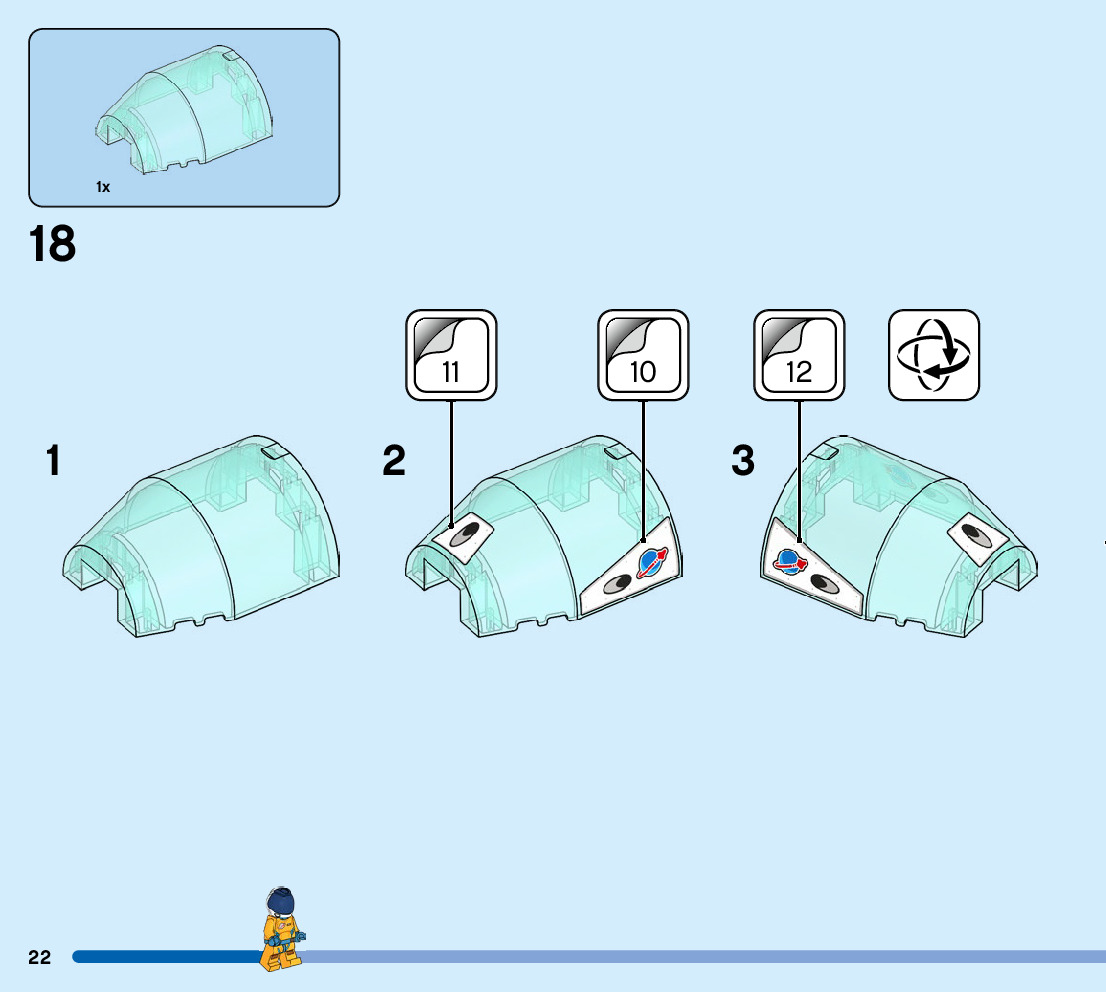 1x

18

11

10

12

1

2

3

22