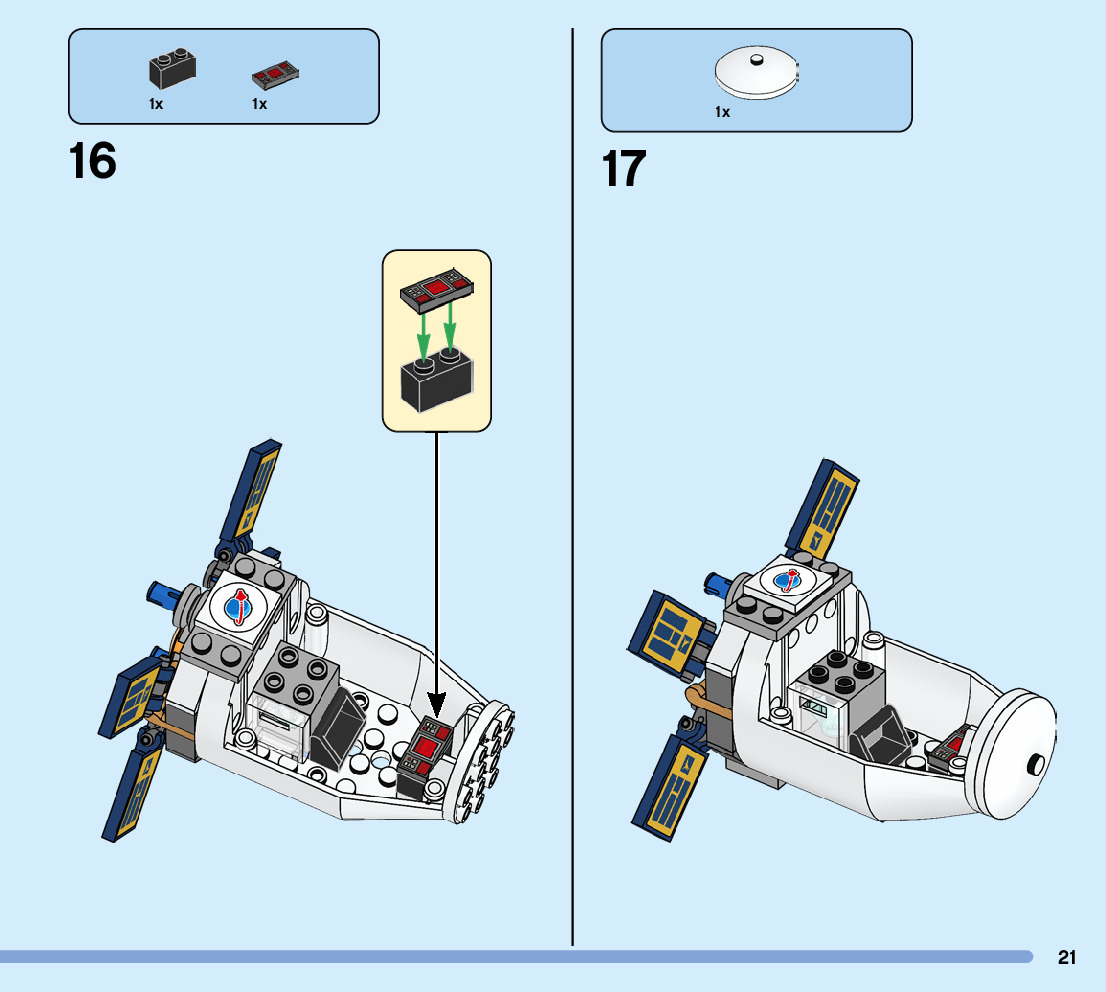 1x 1x

16

1x

17

21