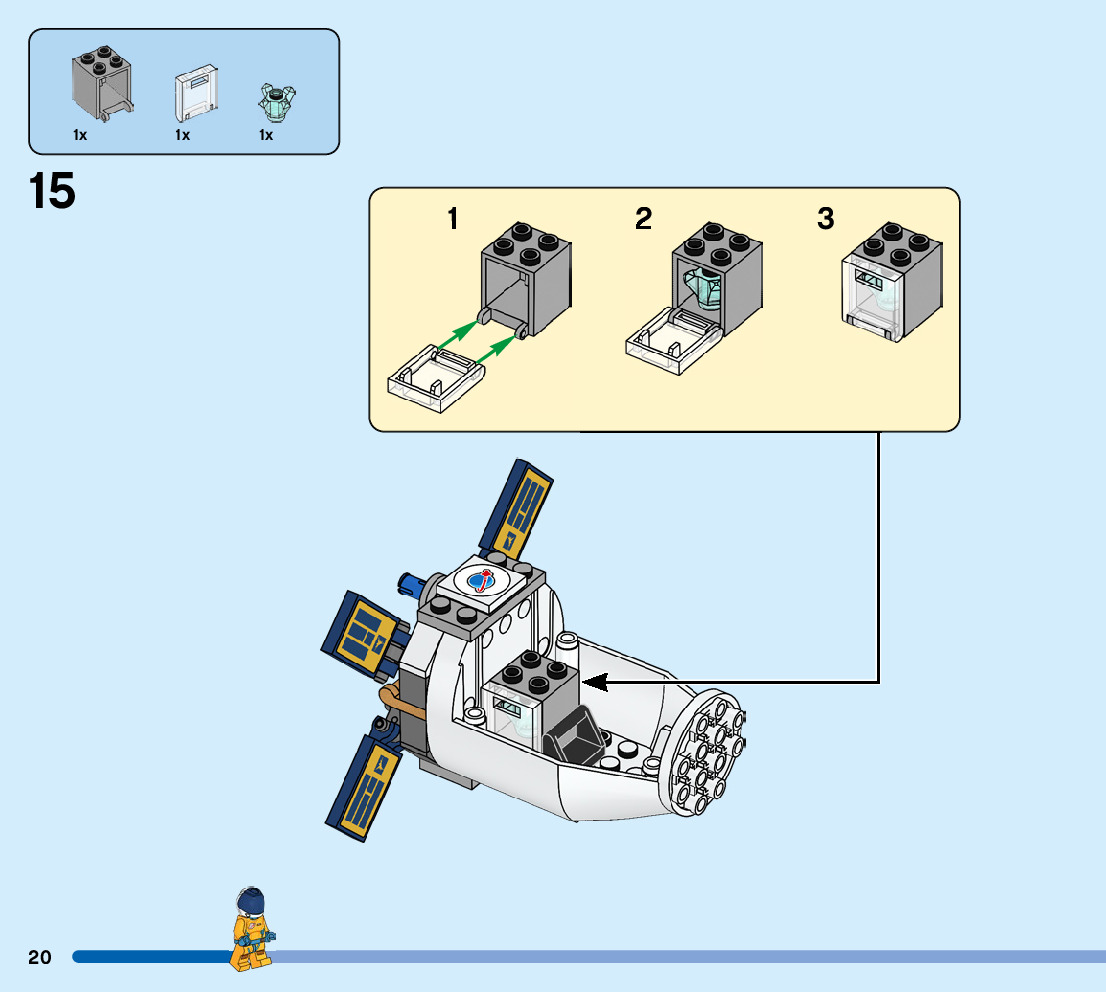 1x 1x 1x

15

1 2 3

20