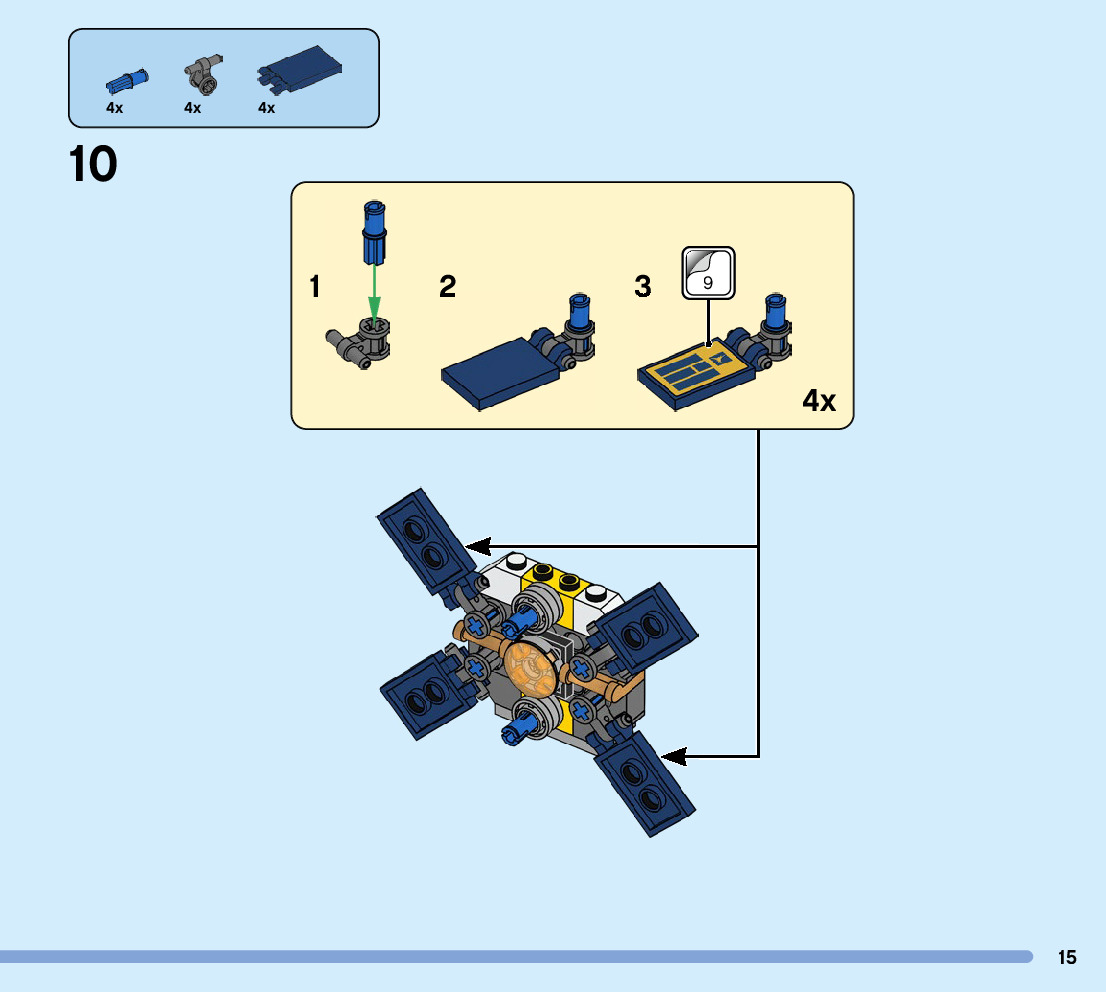 4x 4x 4x

10

1

2

3

9

4x

15