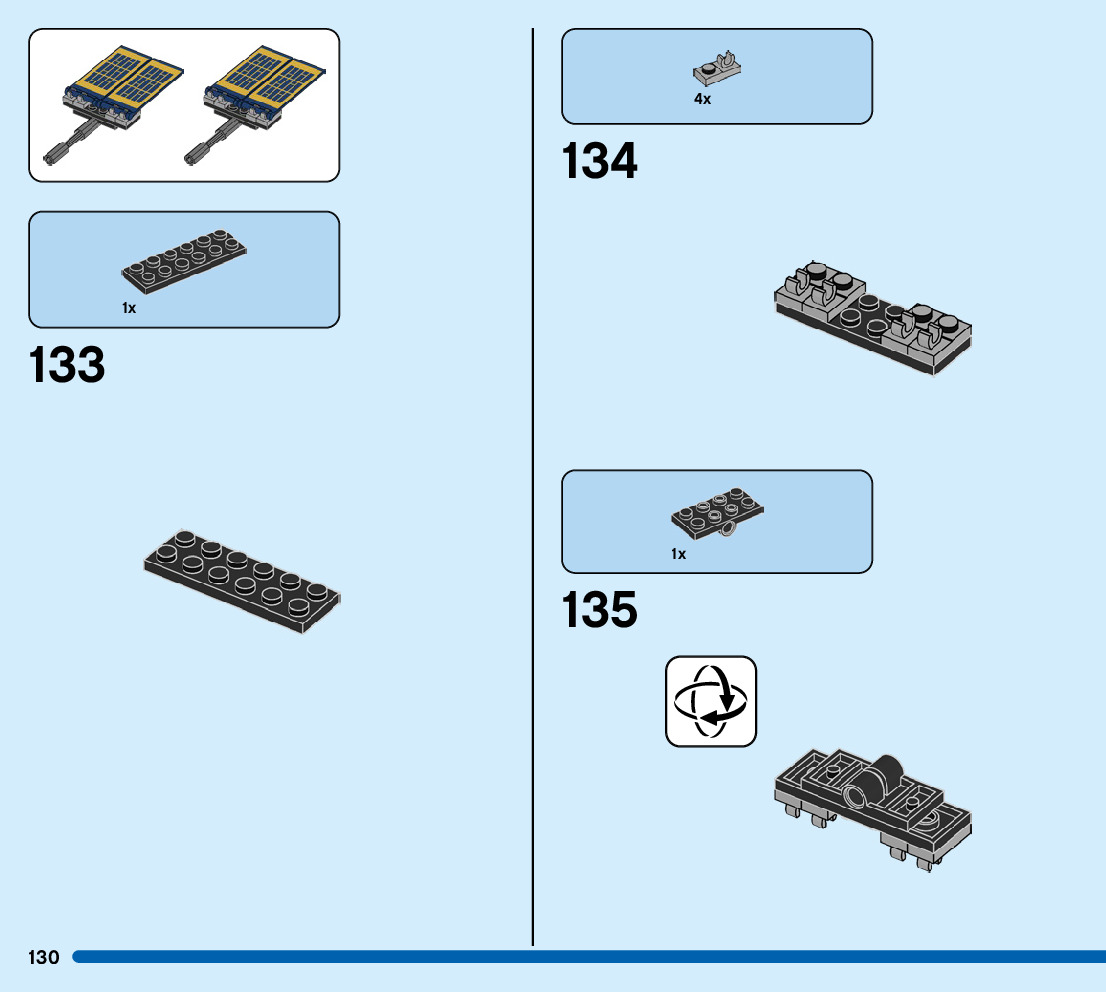 1x

133

4x

134

1x

135

130