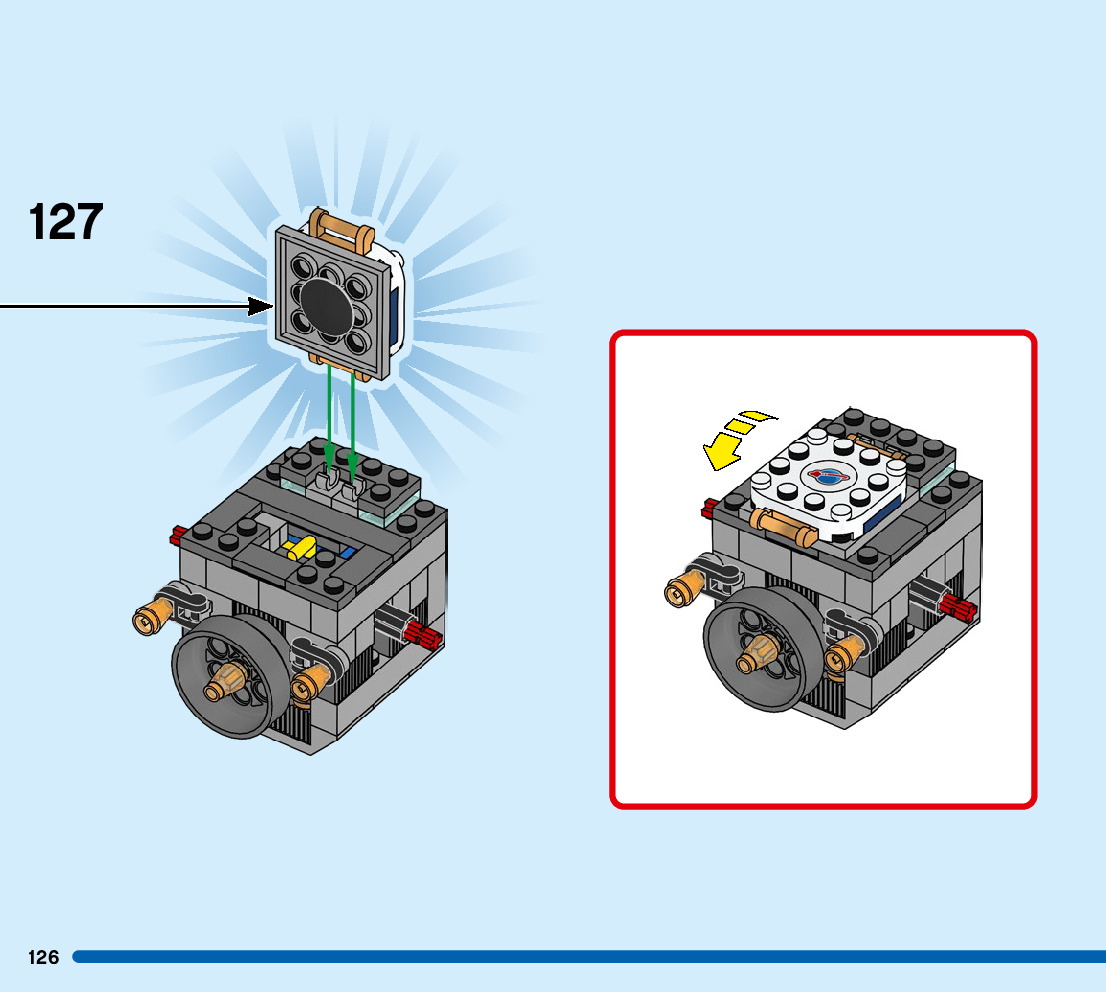 127

126