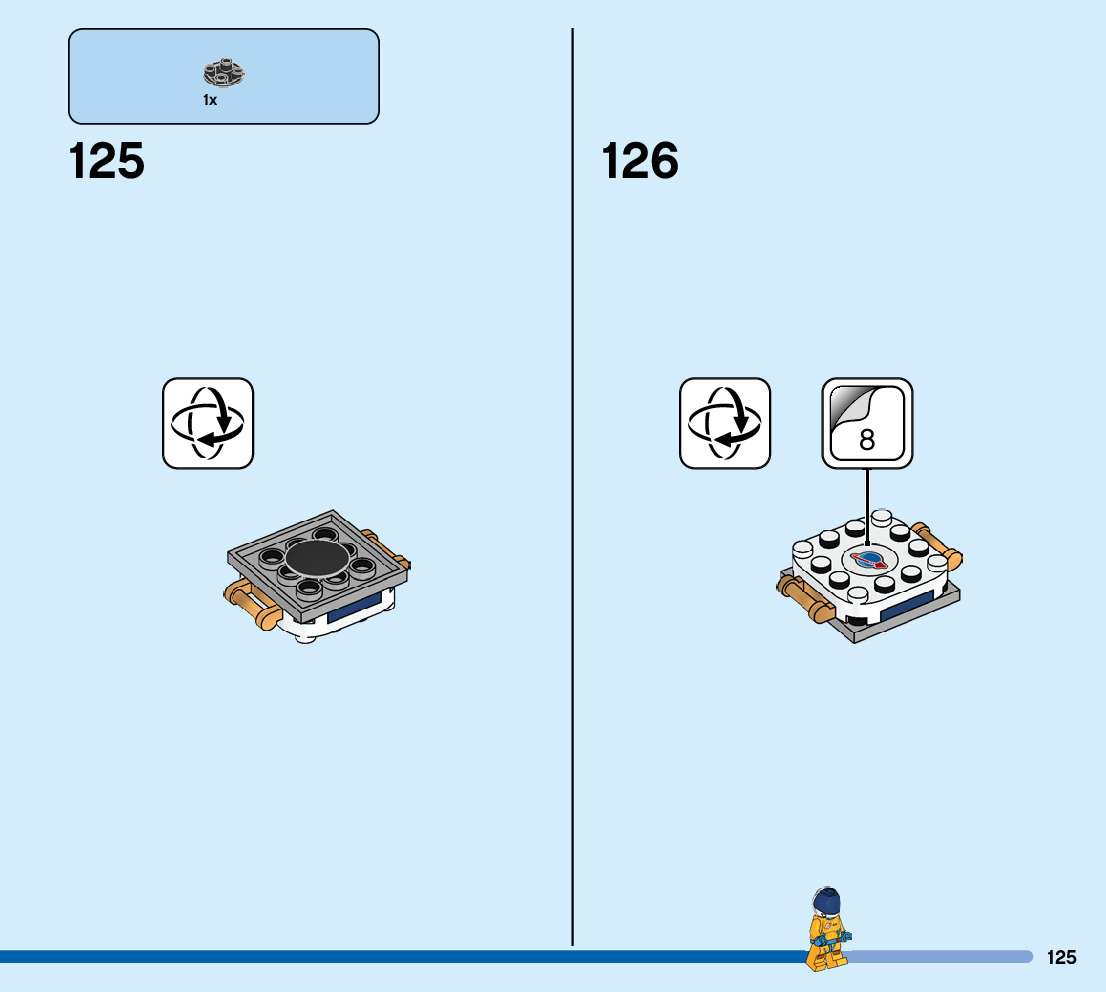 1x

125

126

8

125