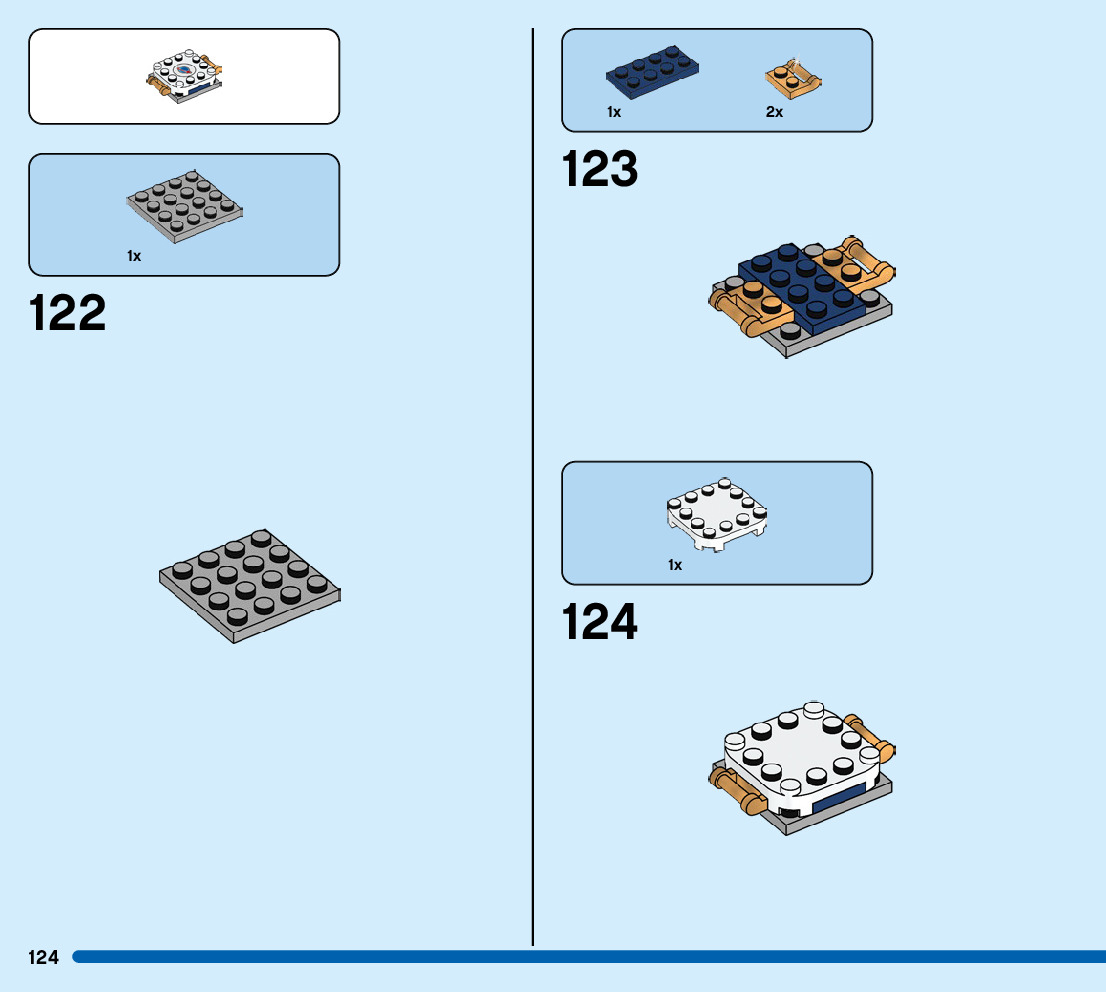 1x

122

1x

2x

123

1x

124

124