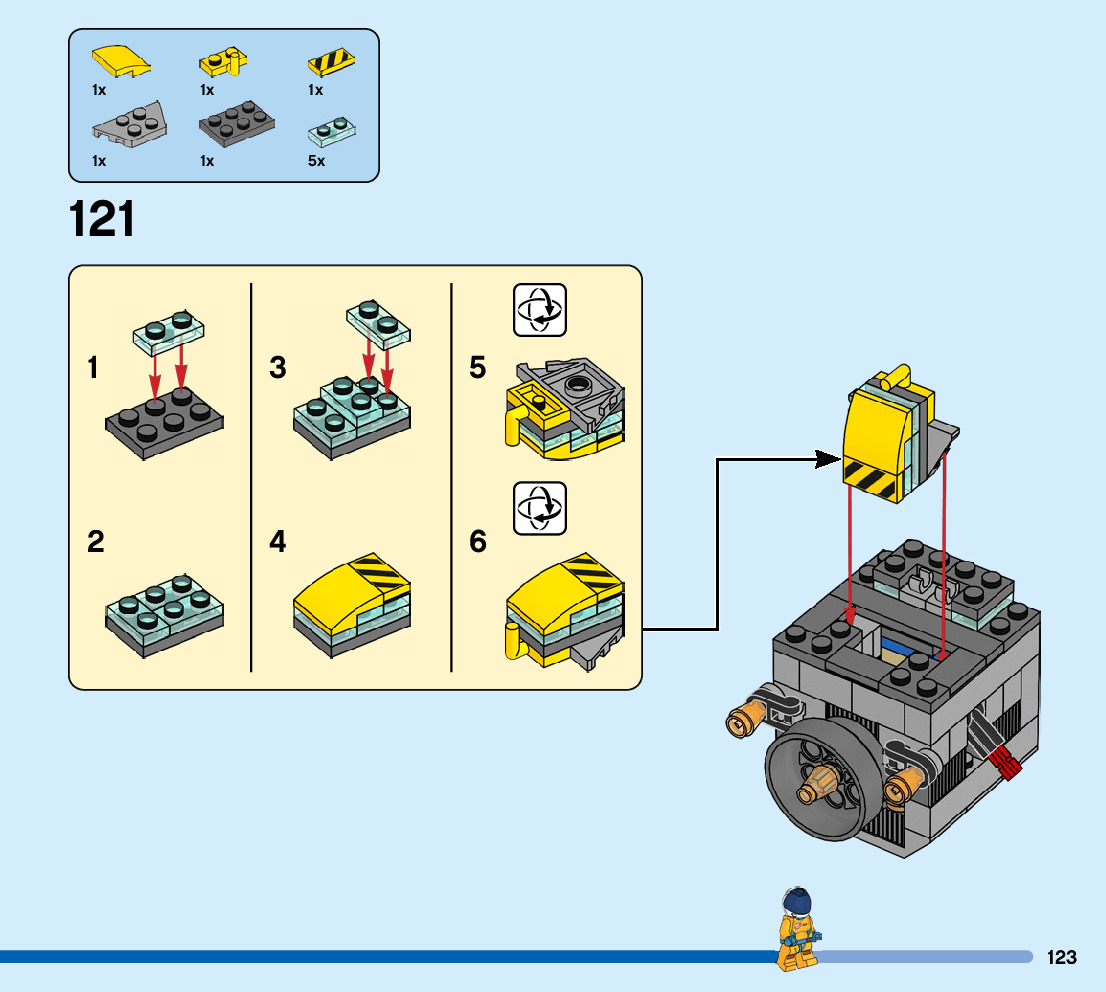 1x 1x 1x
1x 1x 5x

121

1

2

3

4

5

6

123