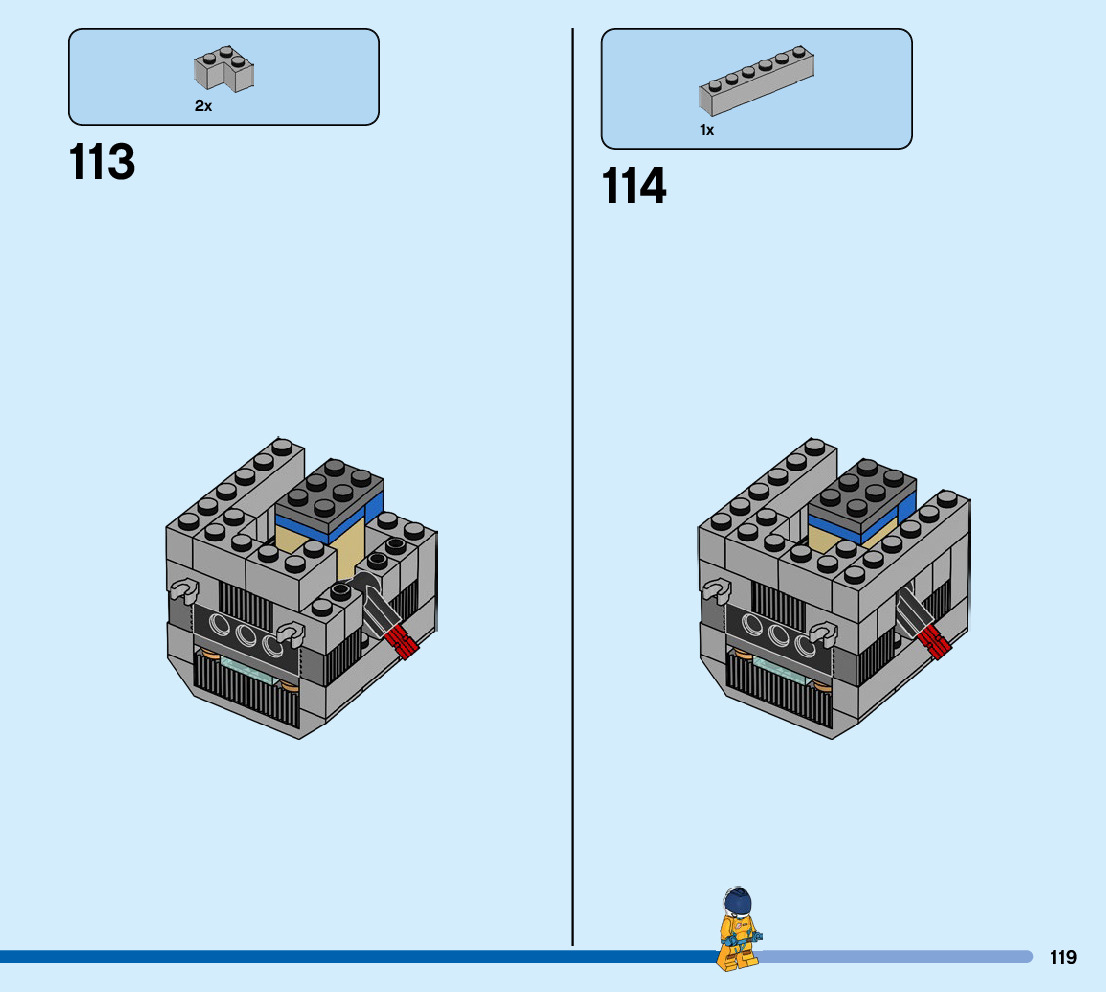 2x

113

1x

114

119