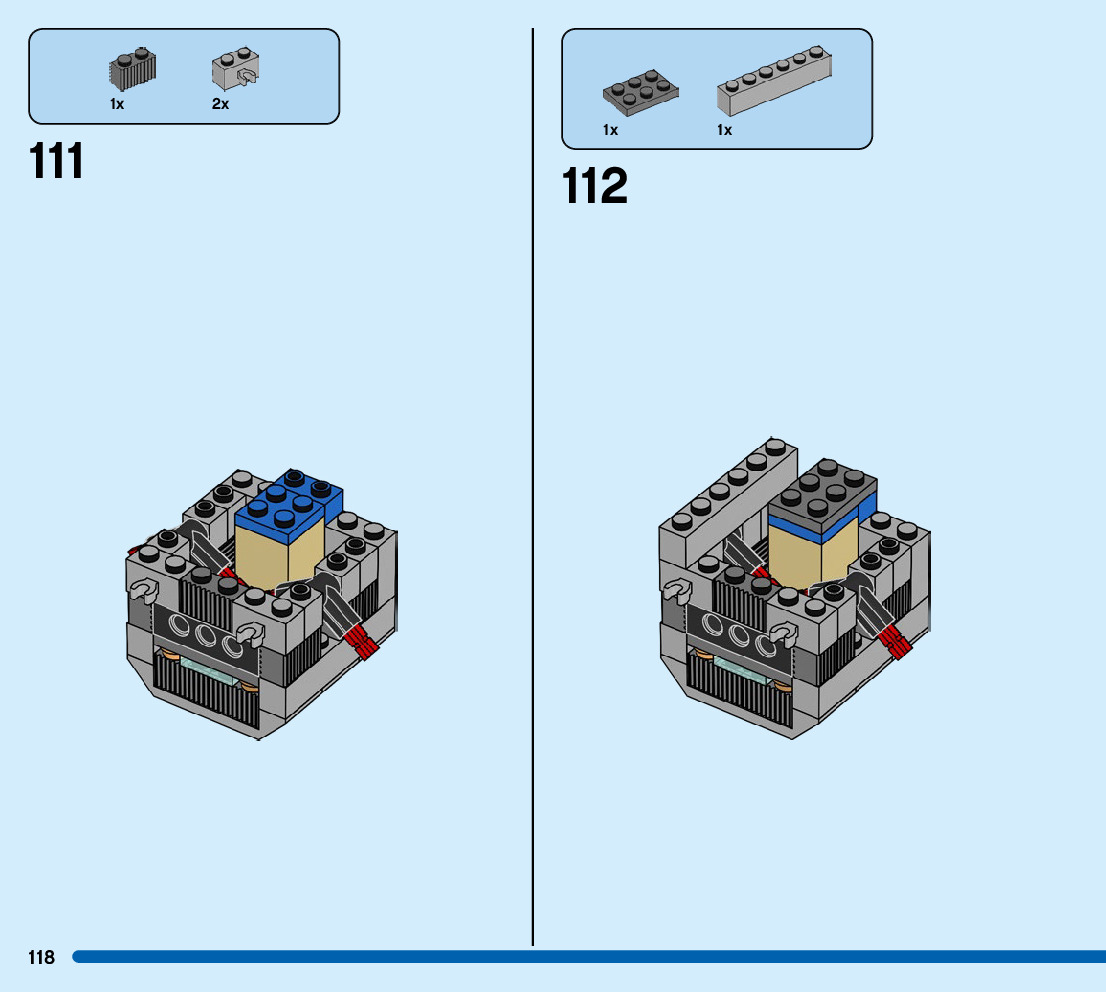 1x 2x

111

1x 1x

112

118