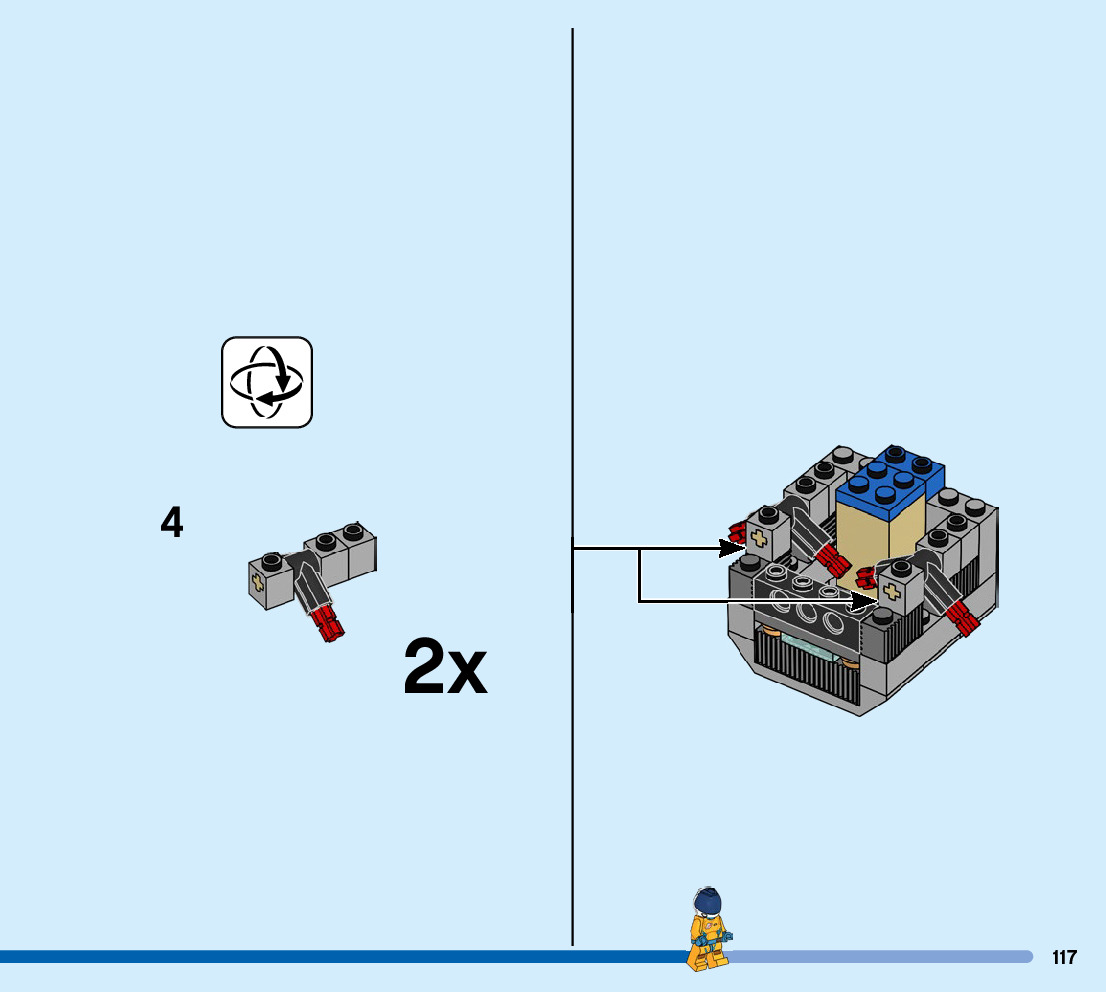 4

2x

117