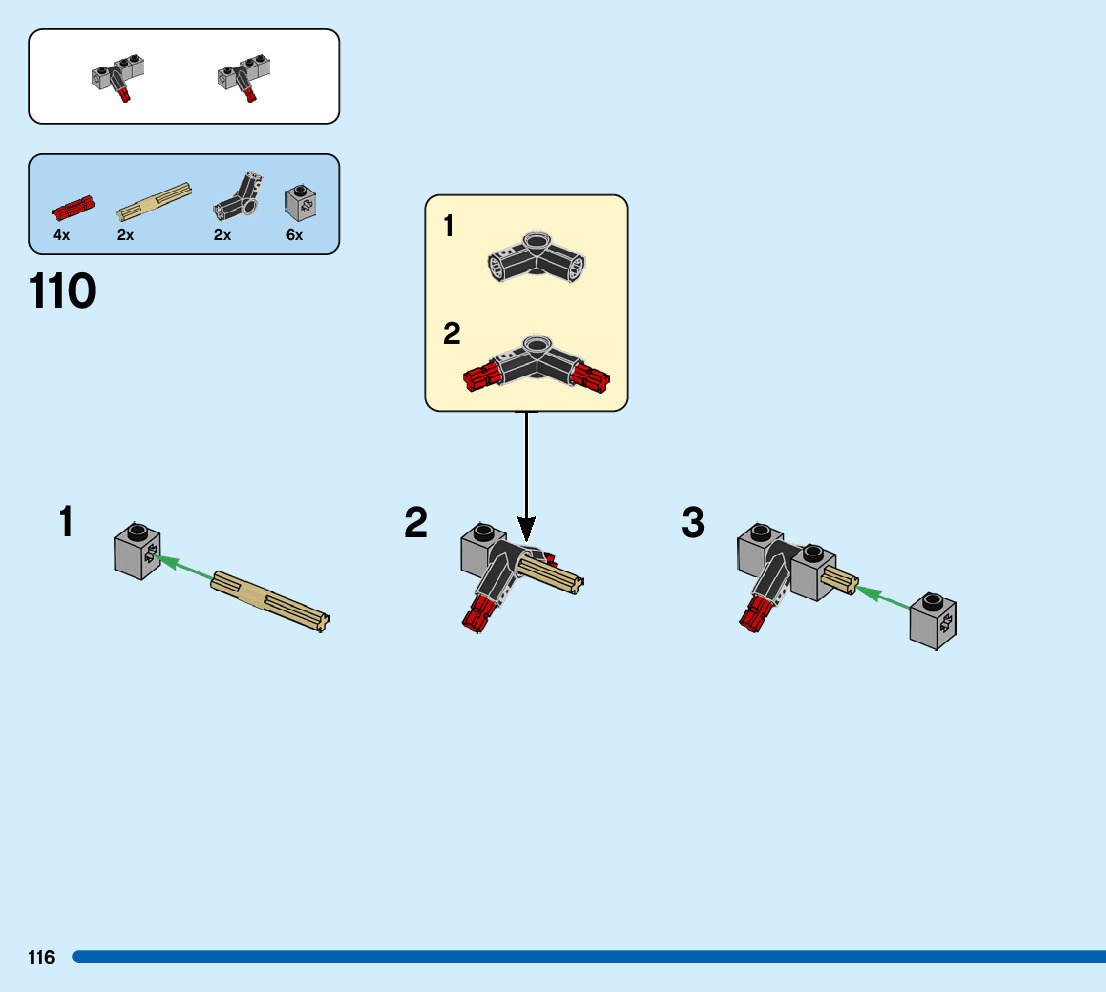 4x 2x 2x 6x

110

1

2

1

2

3

116