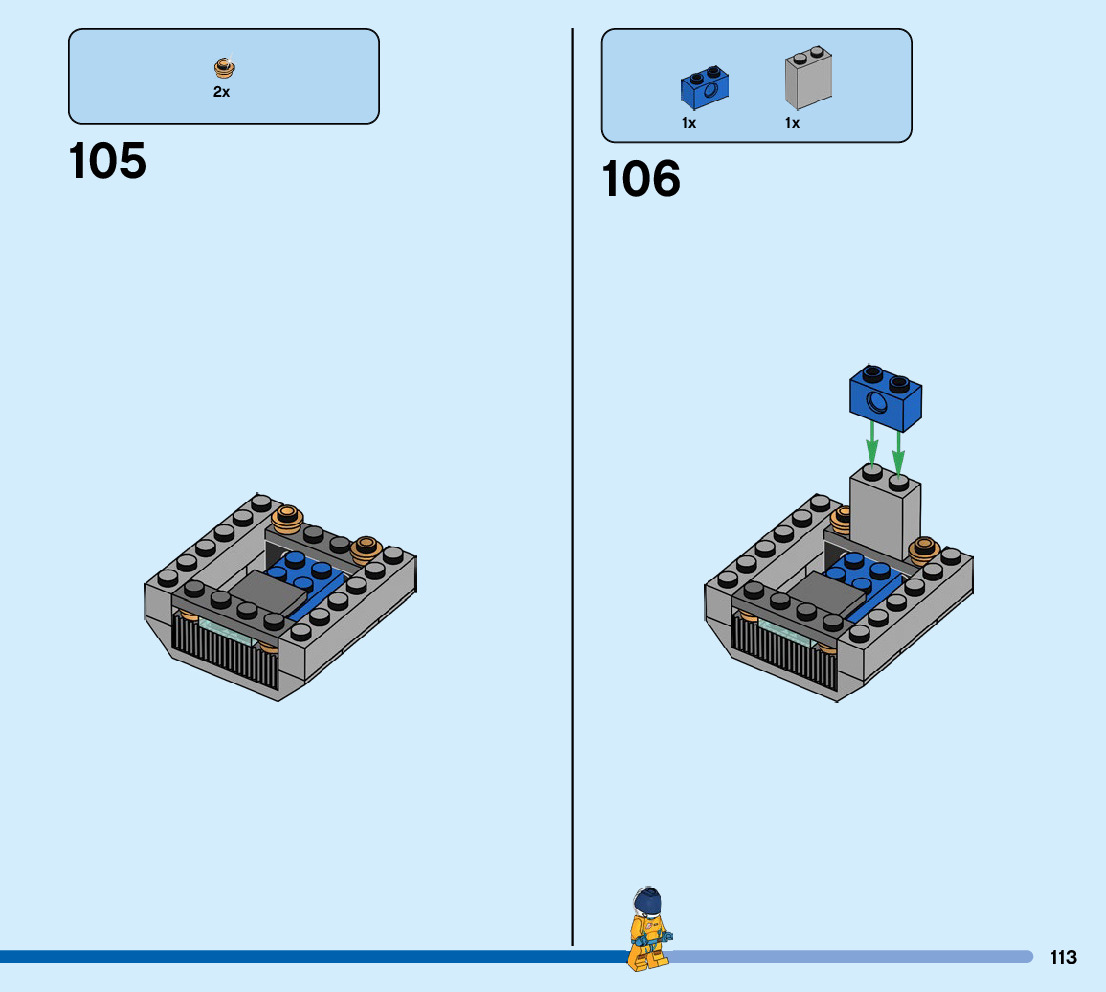 2x

105

1x

1x

106

113