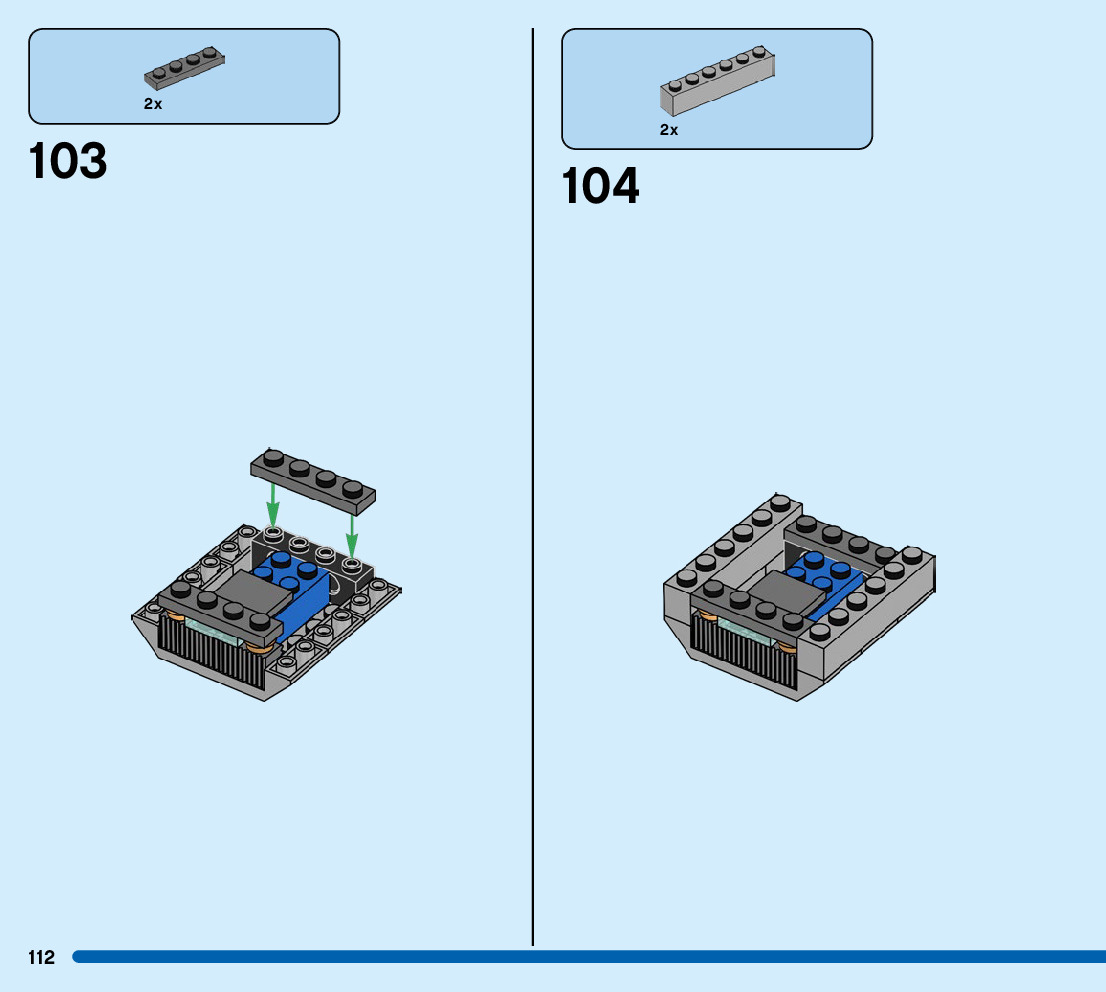 2x

103

2x

104

112