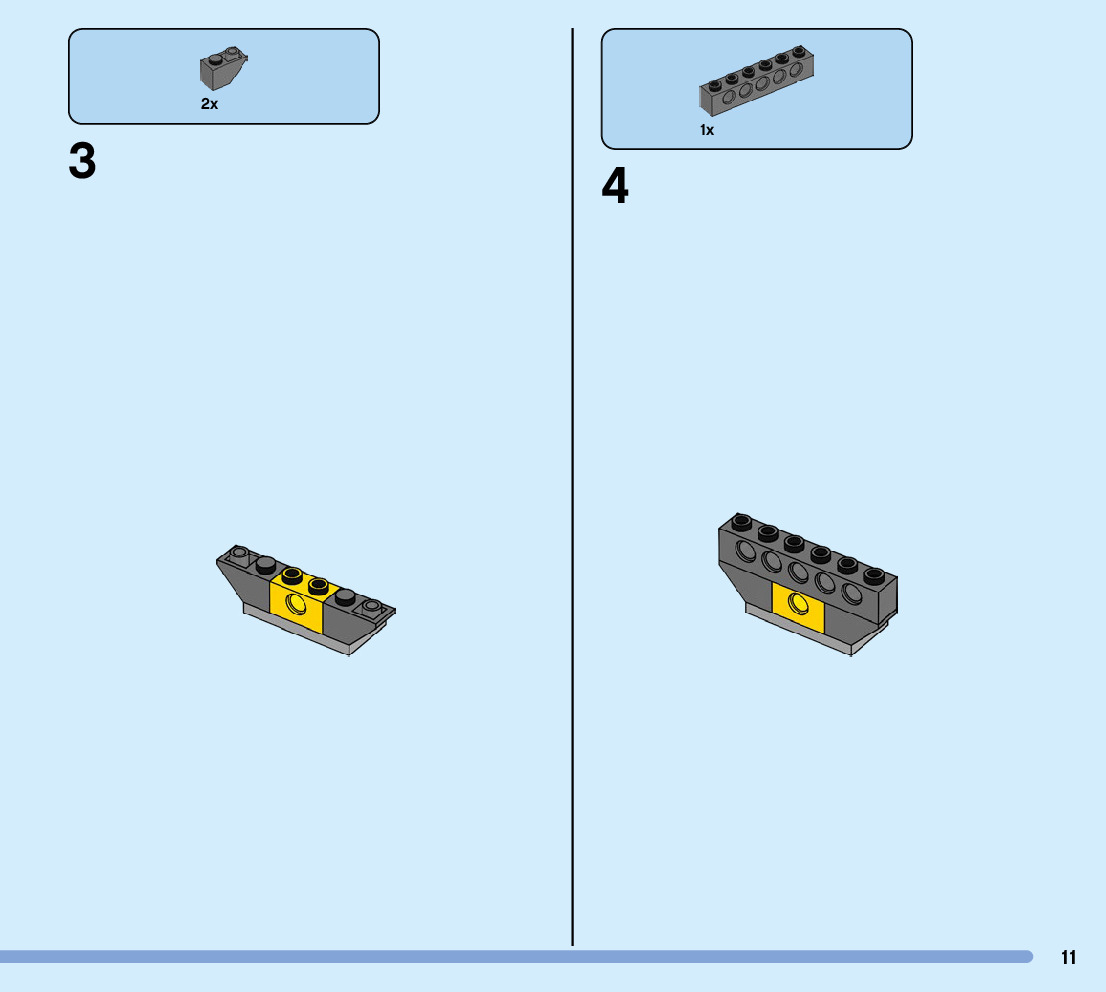 2x

3

1x

4

11