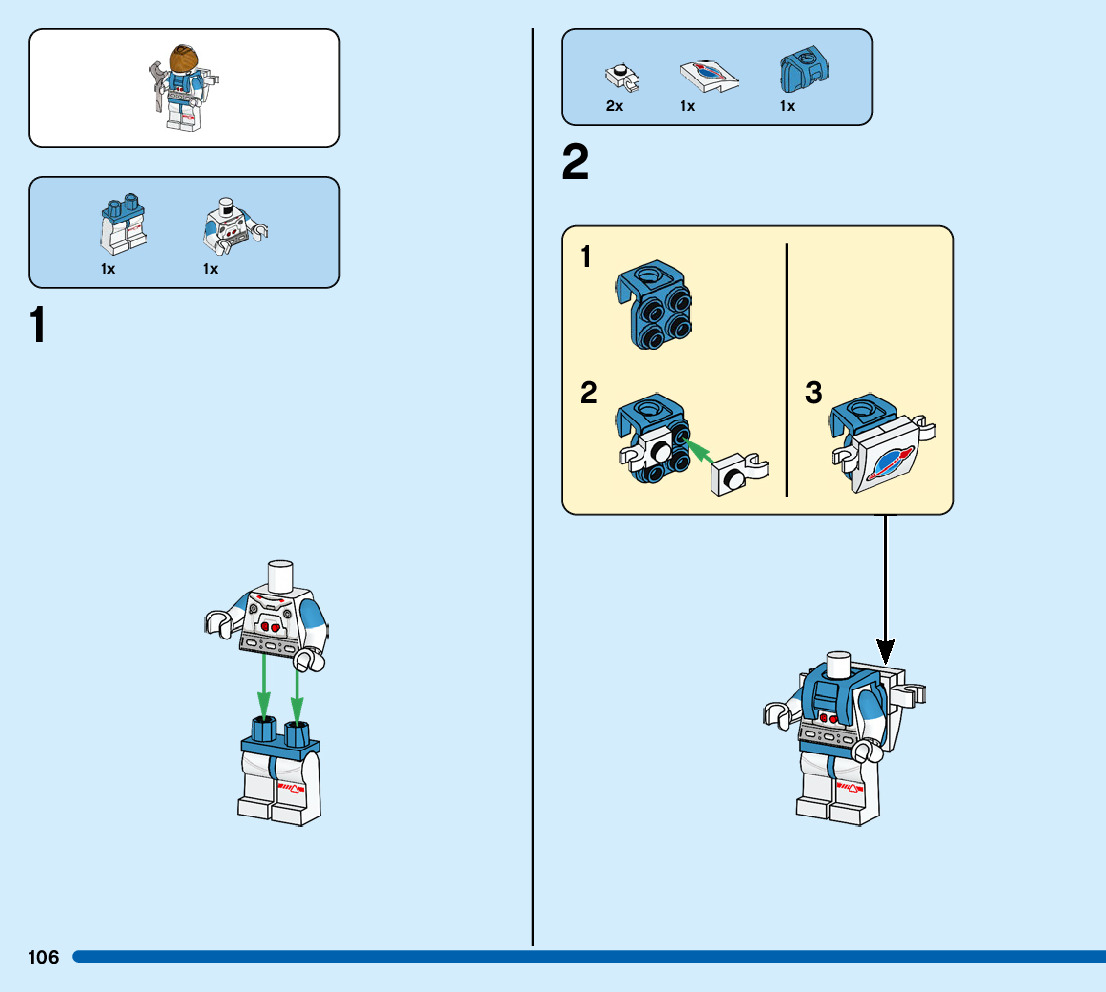 1x
1x

1

2x
1x
1x

2

1

2

3

106