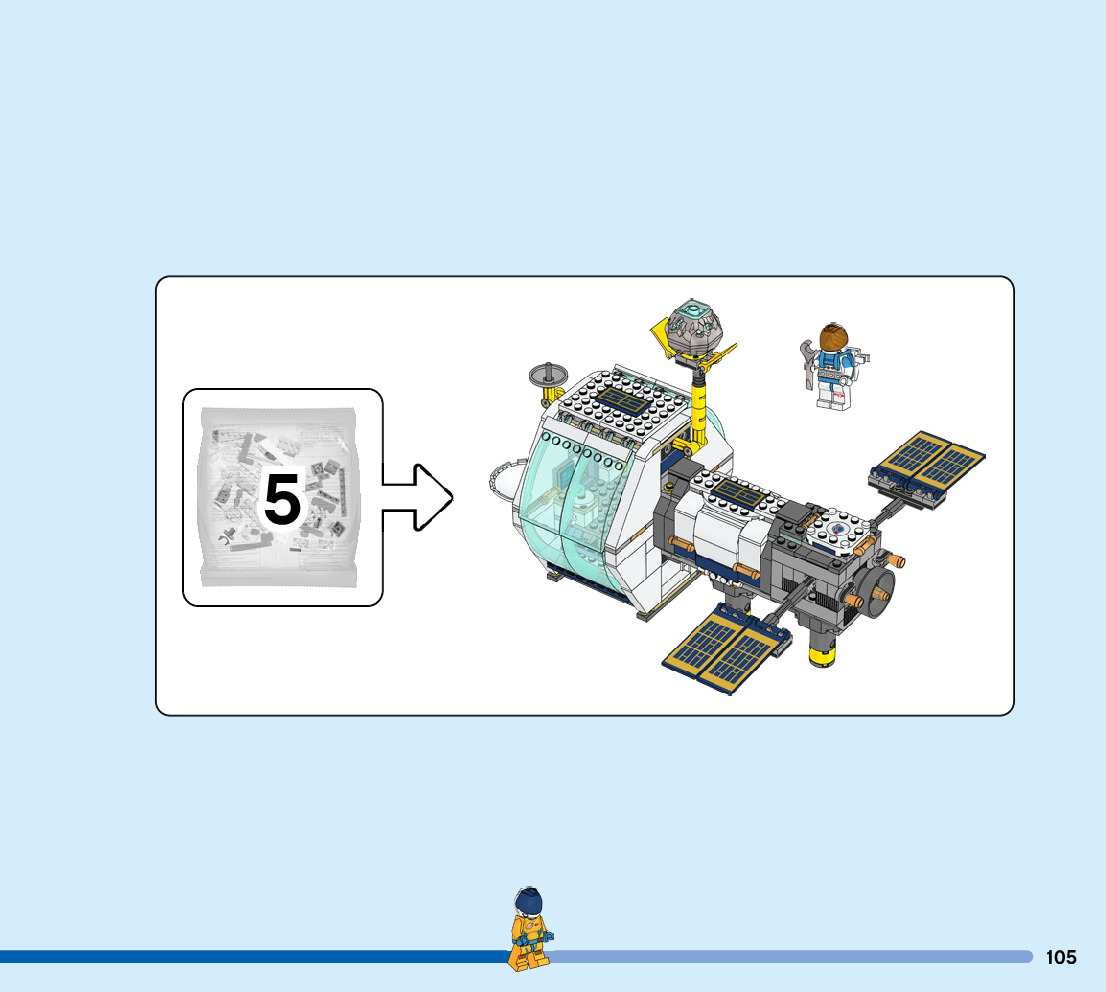 5

105