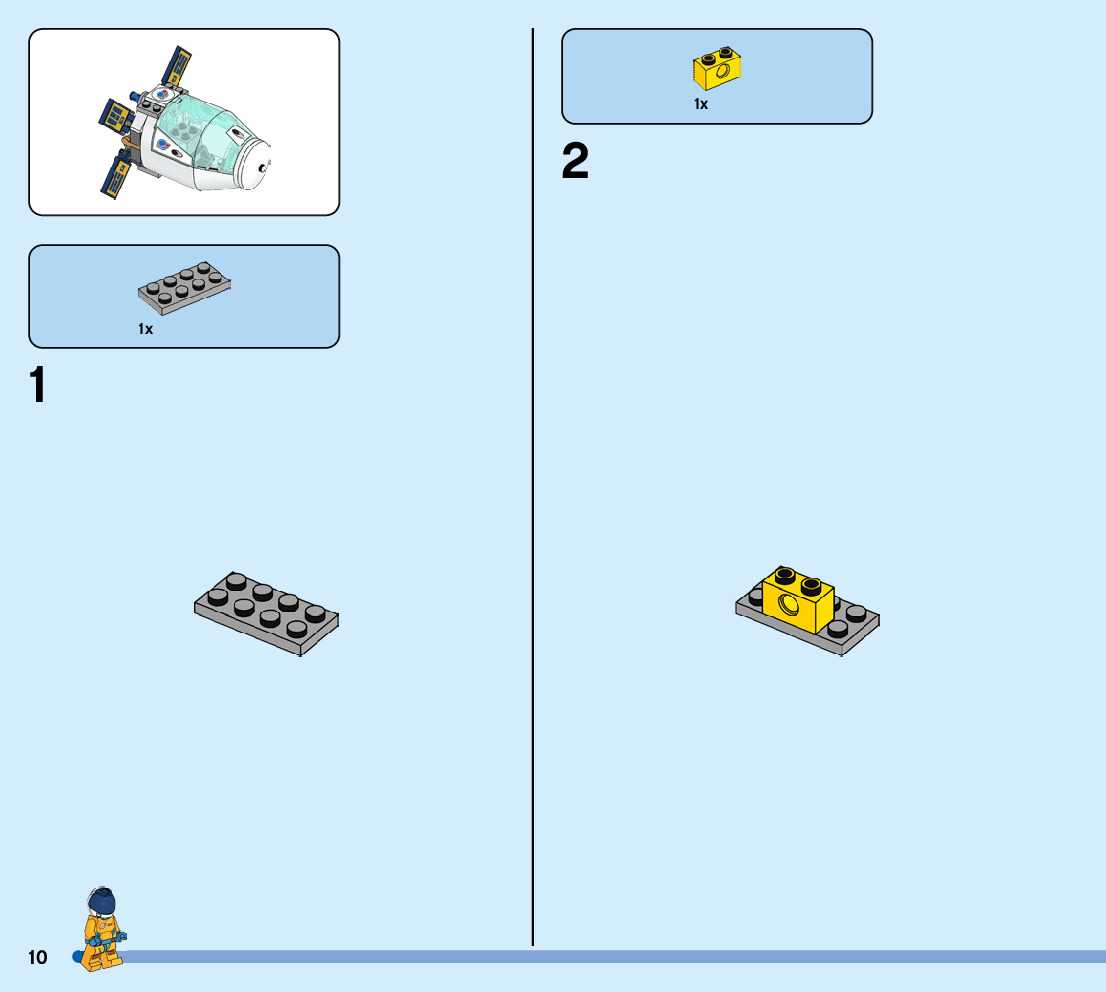 1x

1

1x

2

10