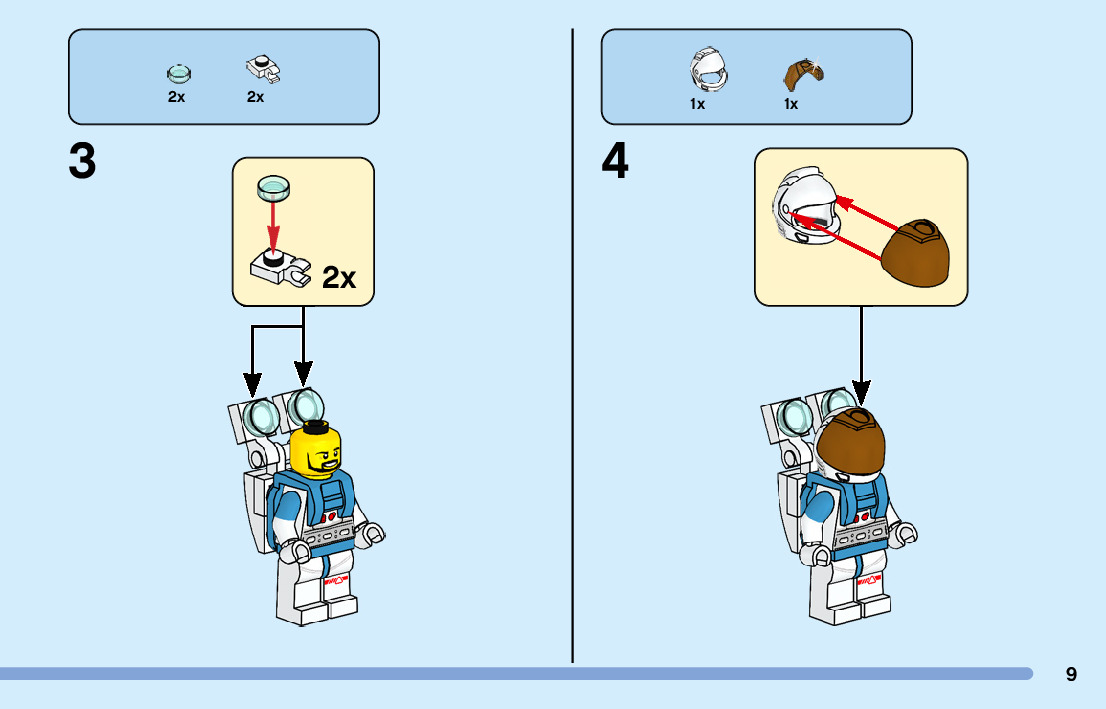 2x 2x

3

2x

1x 1x

4

9