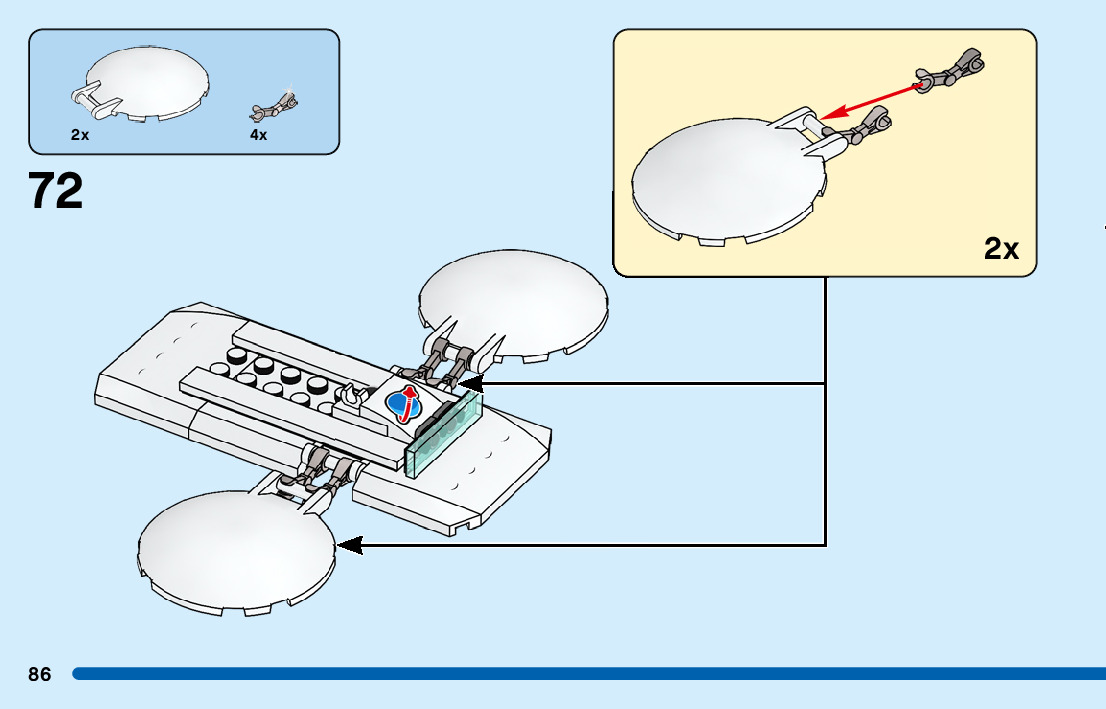 2x
4x

72

2x

86